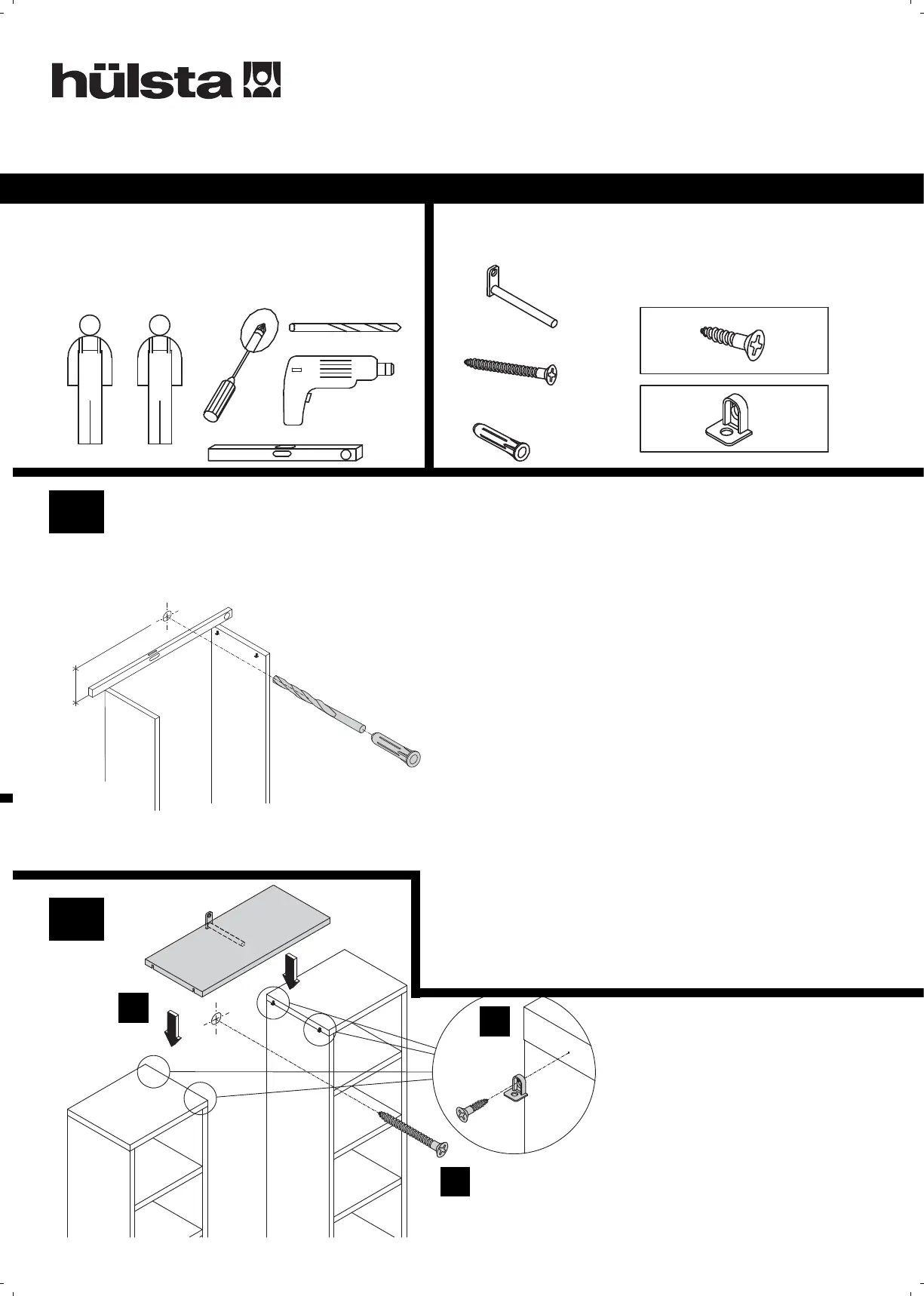 hülsta