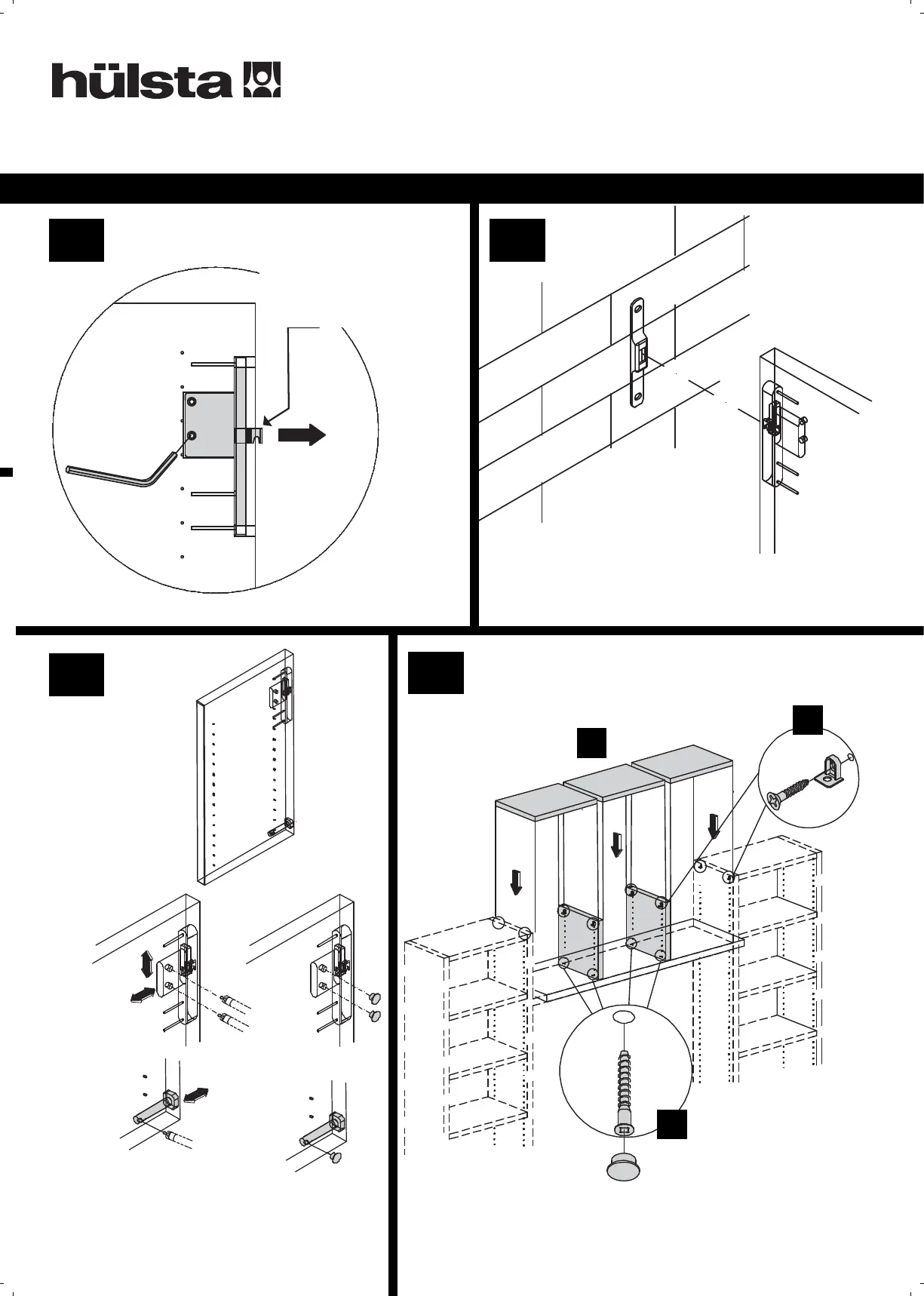 hülsta