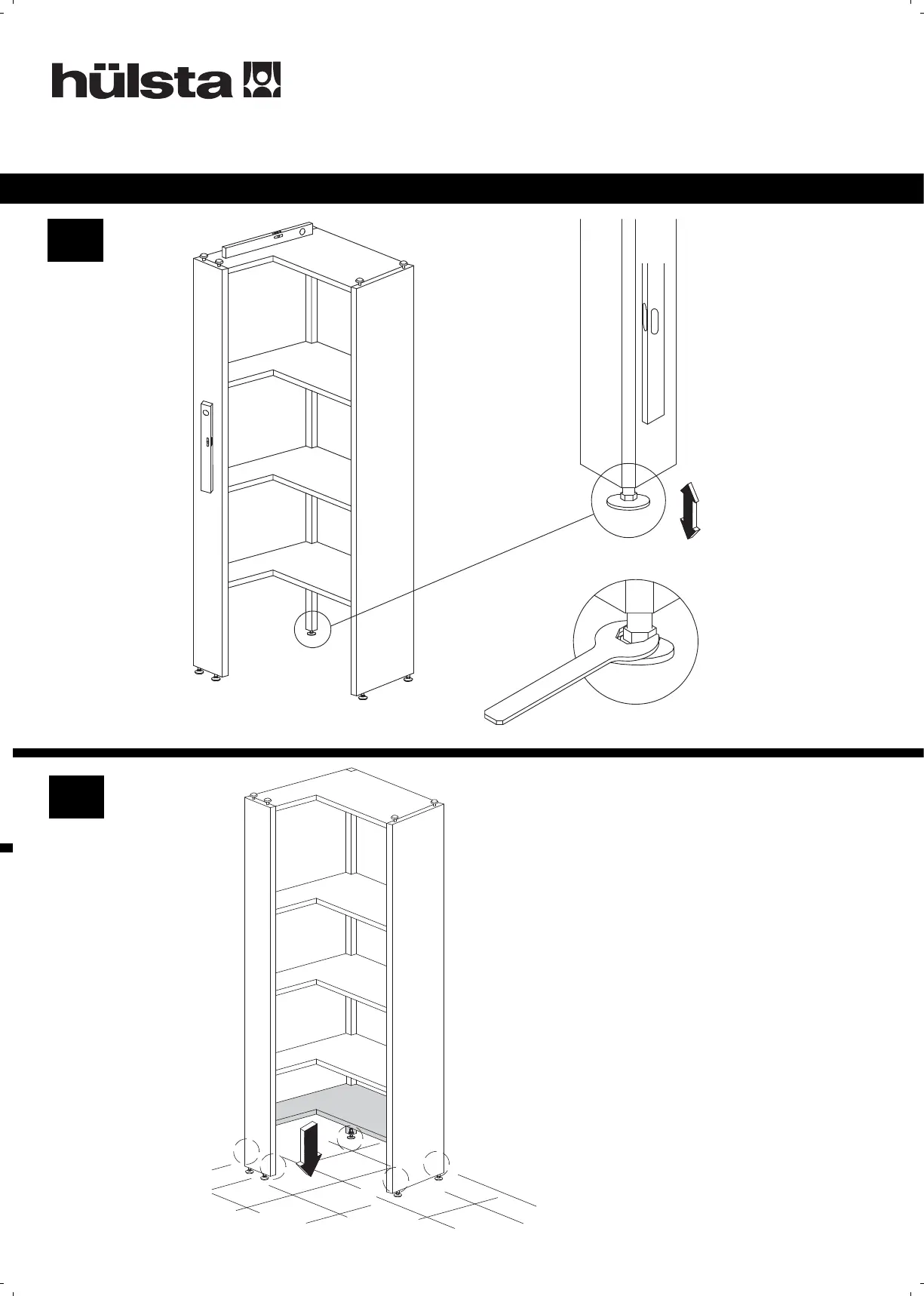 hülsta