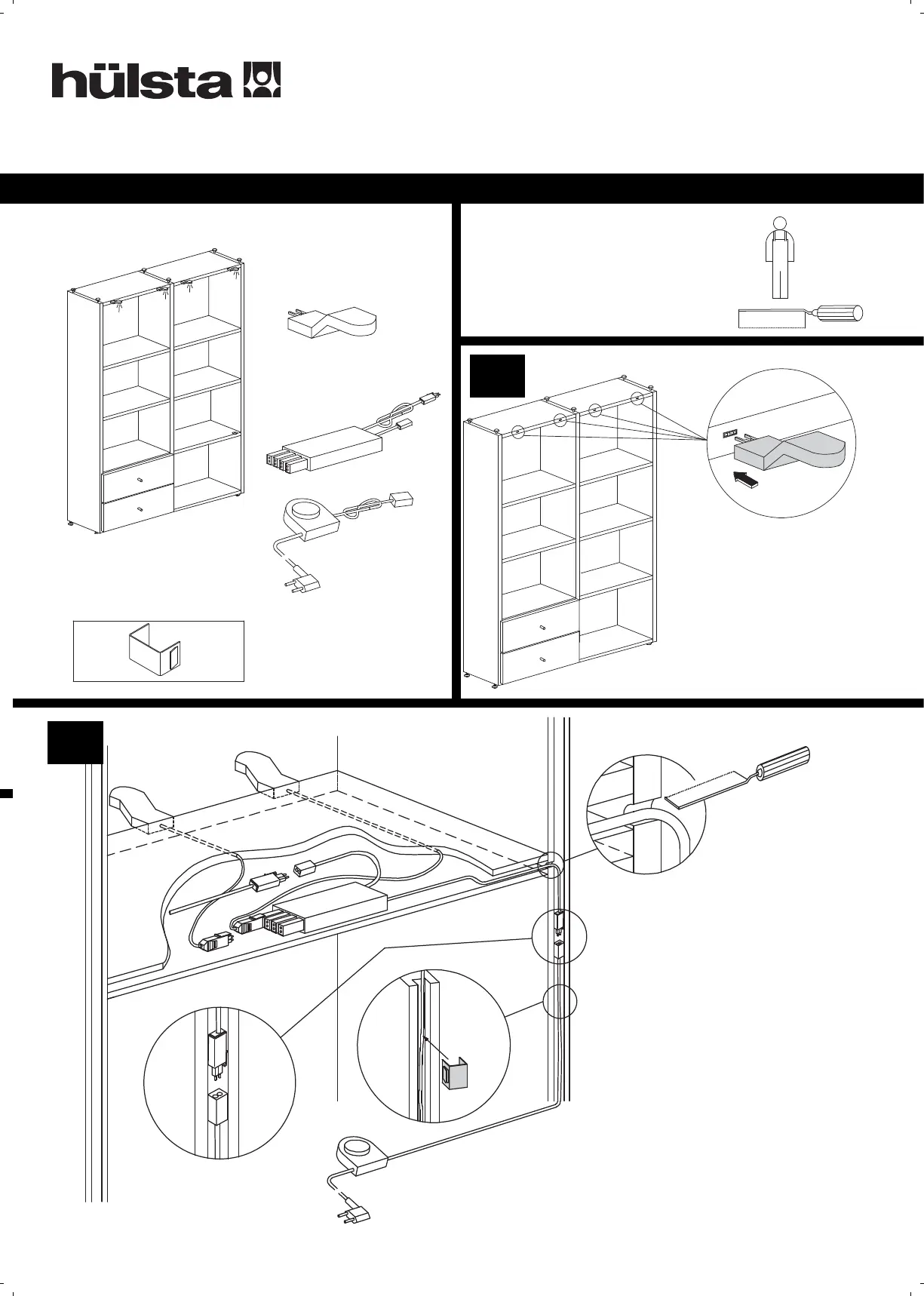 hülsta