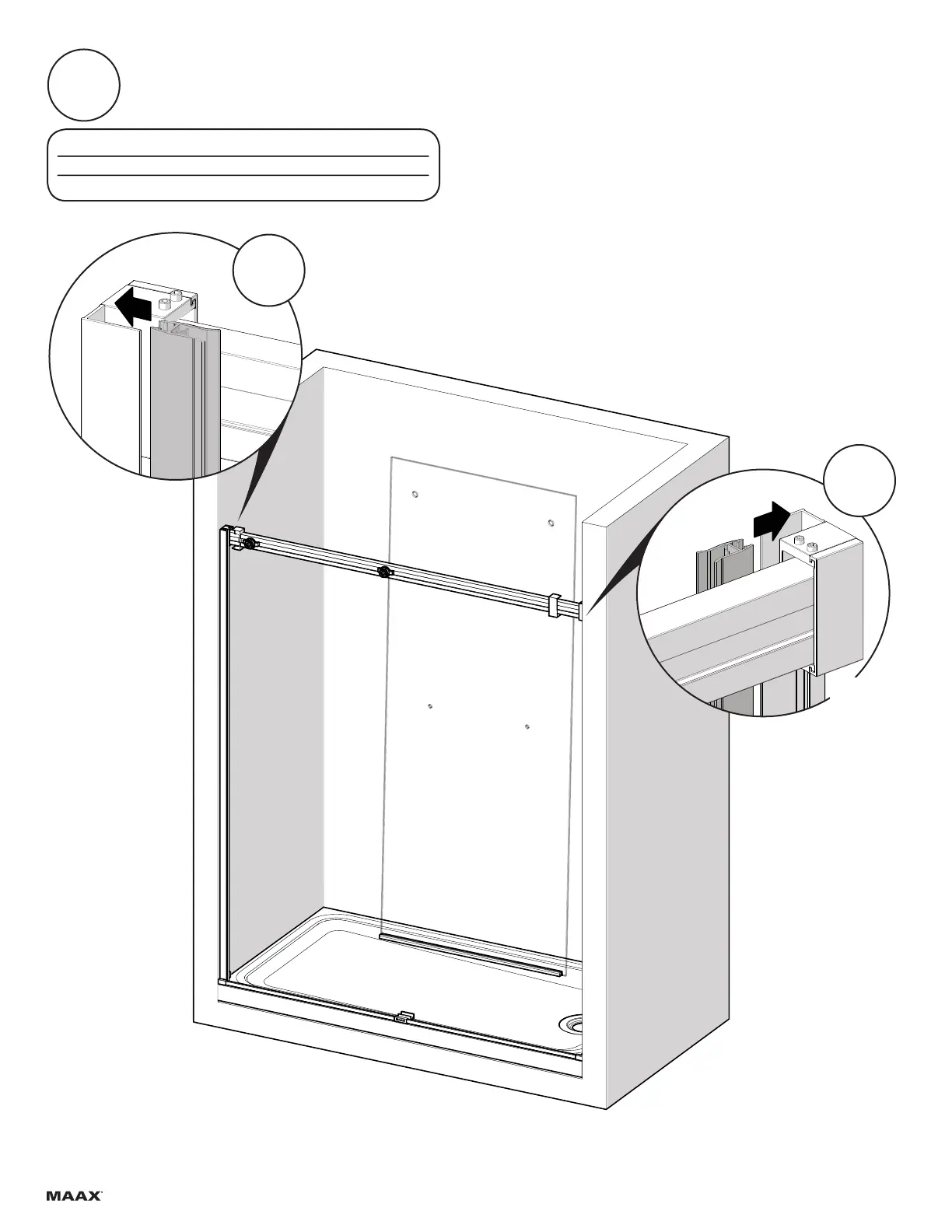 MAAX