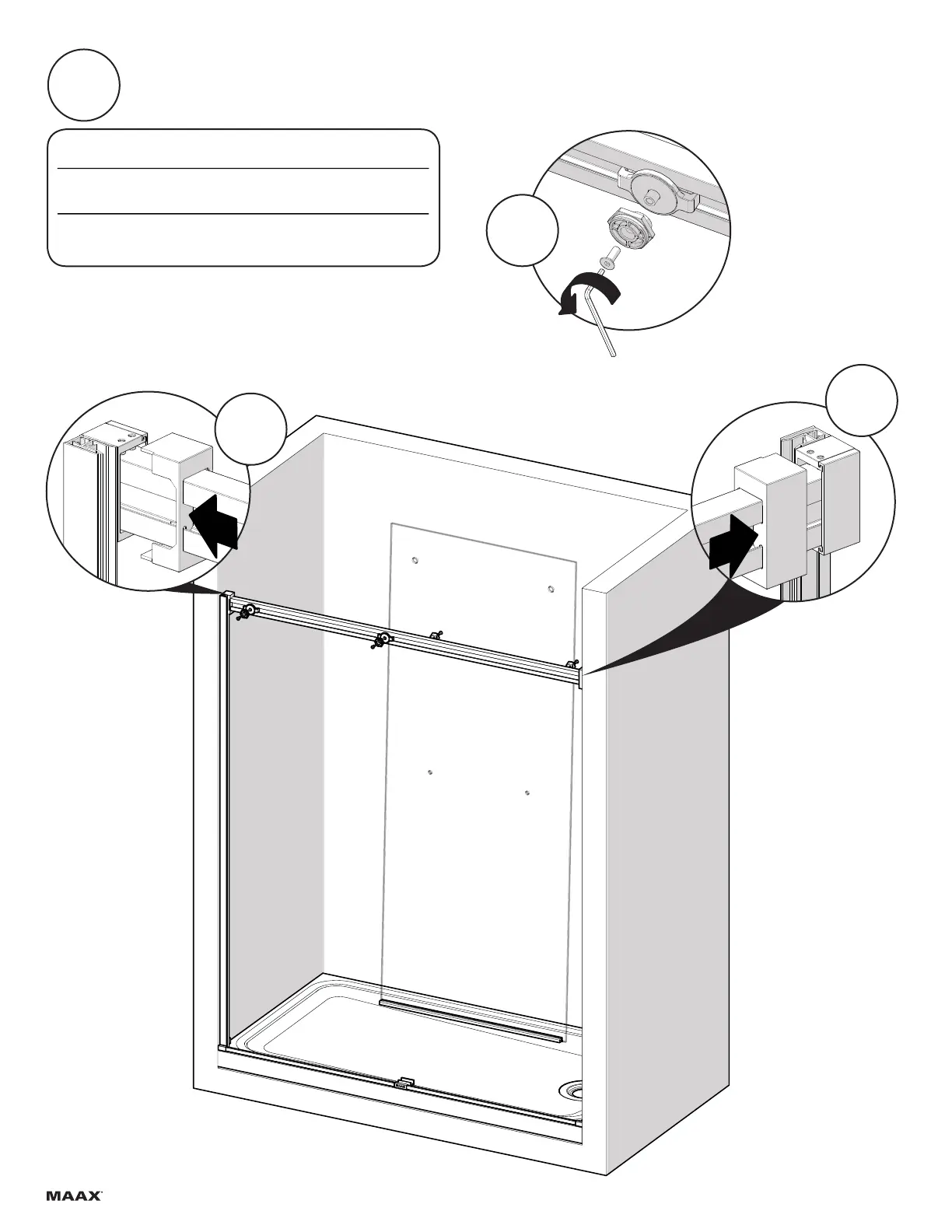 MAAX