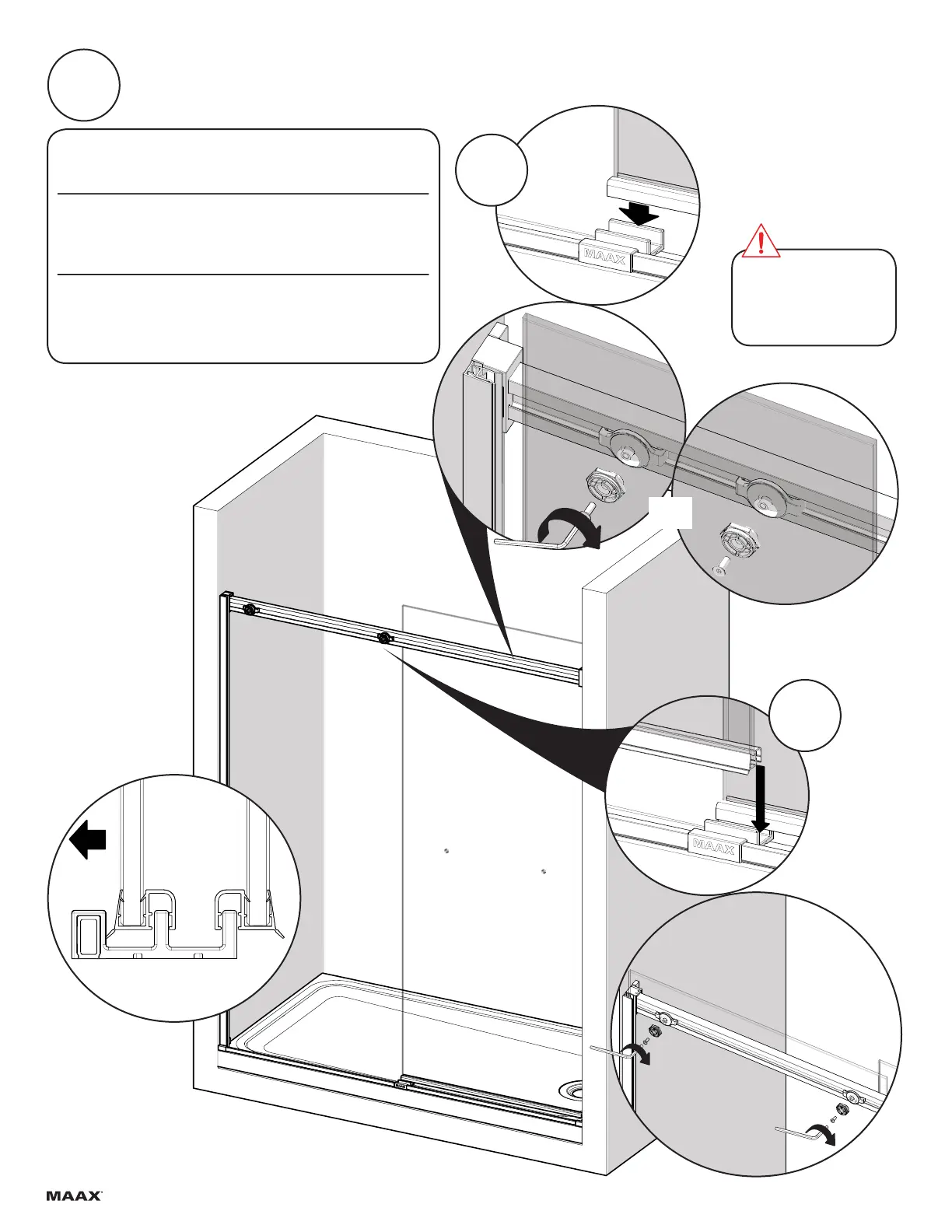 MAAX

MAAX

MAAX