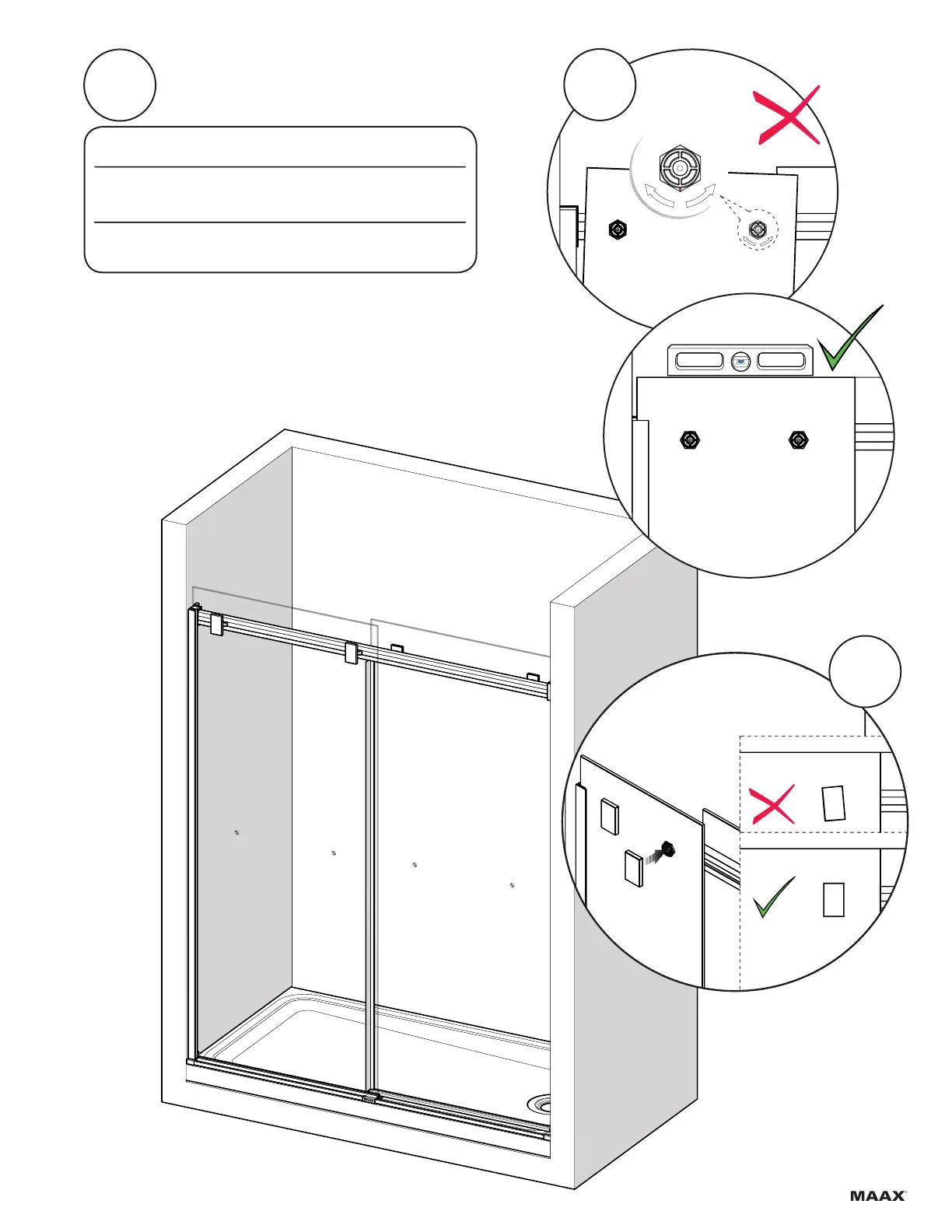 MAAX