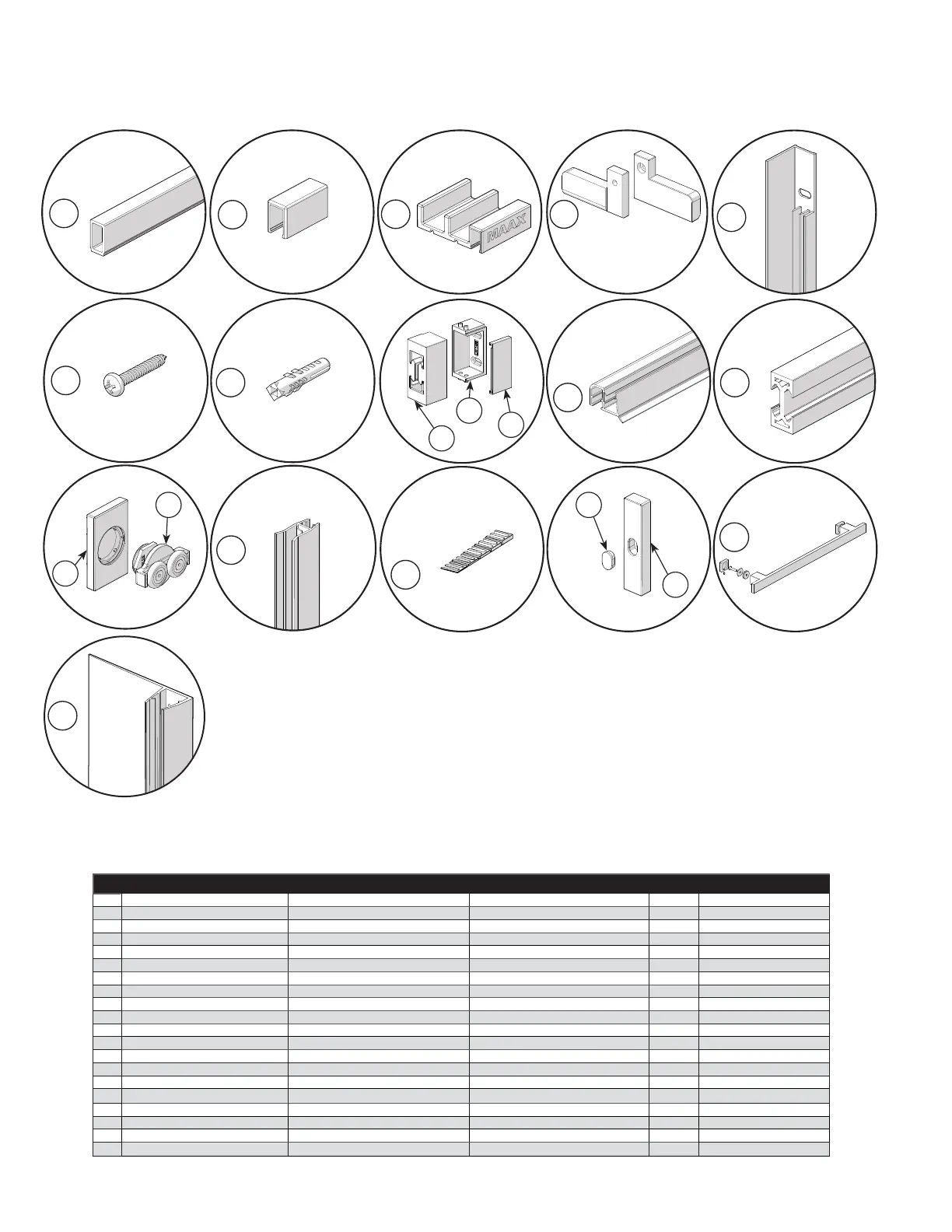 MAAX