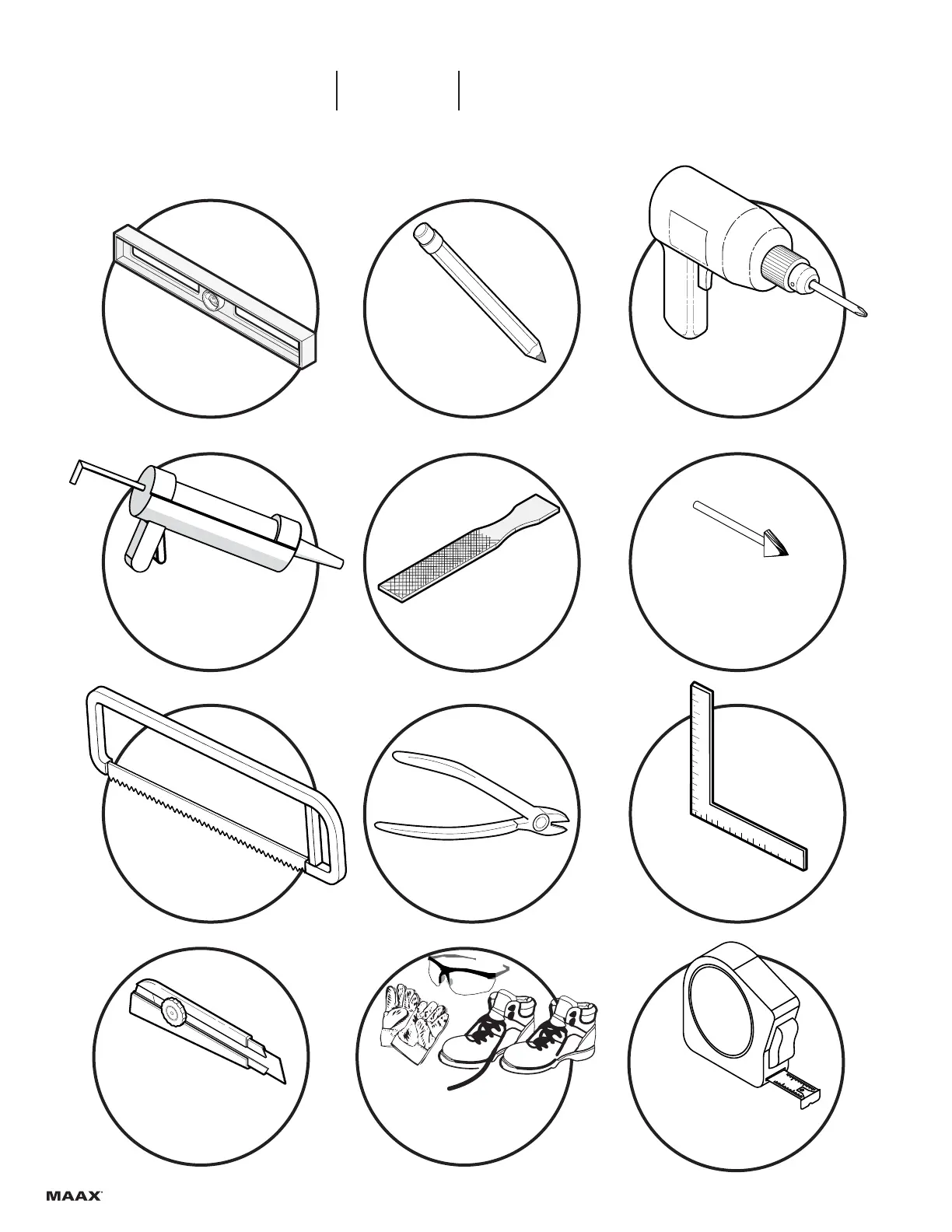 MAAX