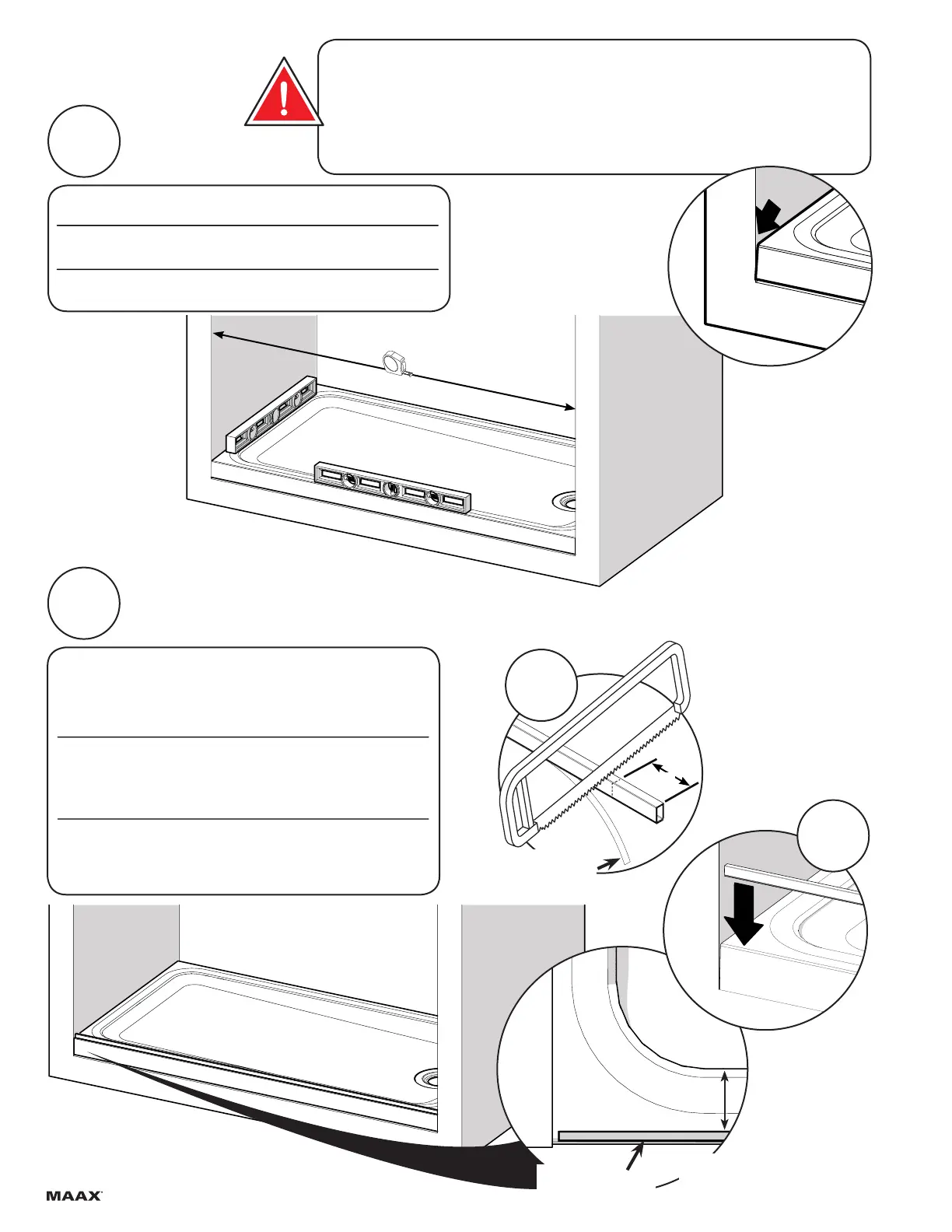 MAAX