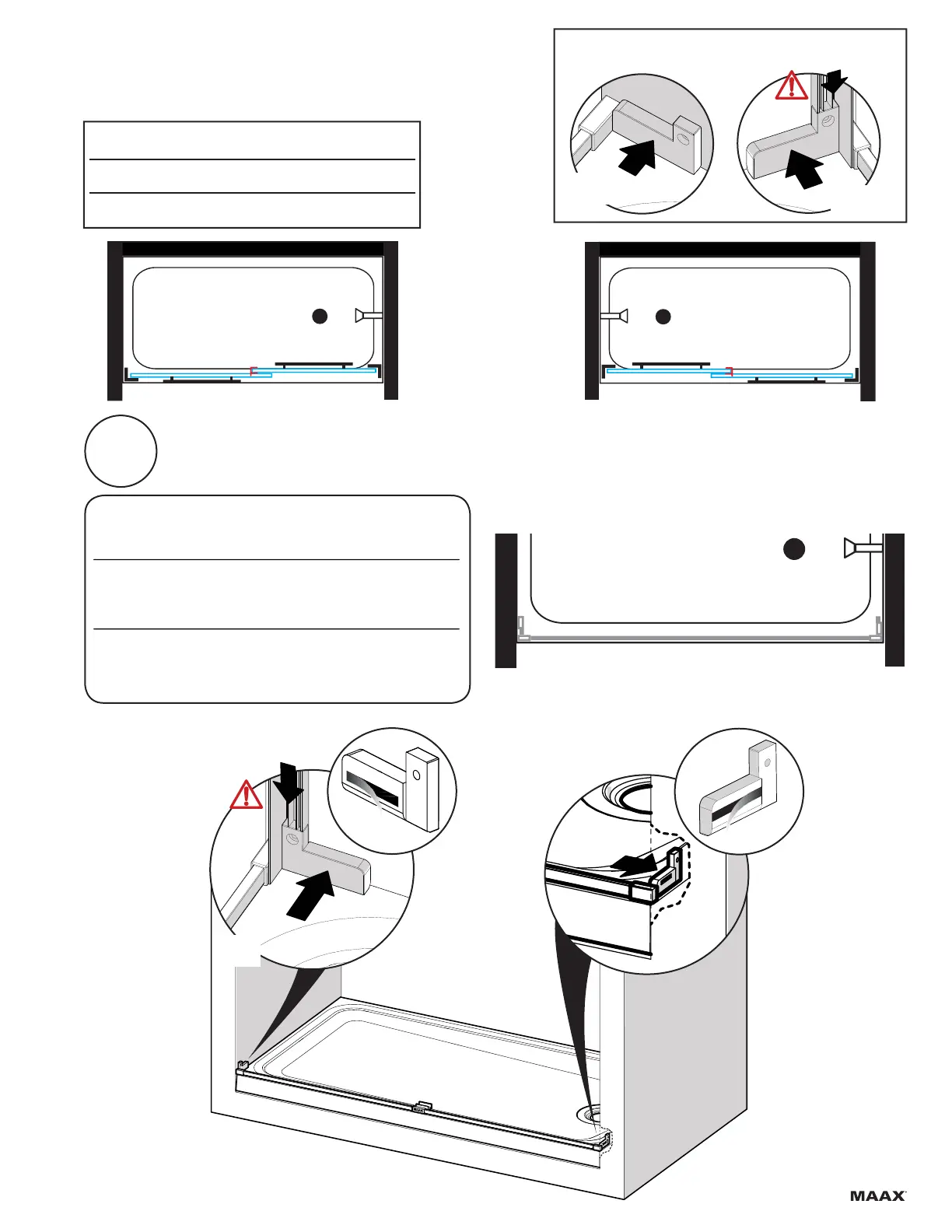 MAAX