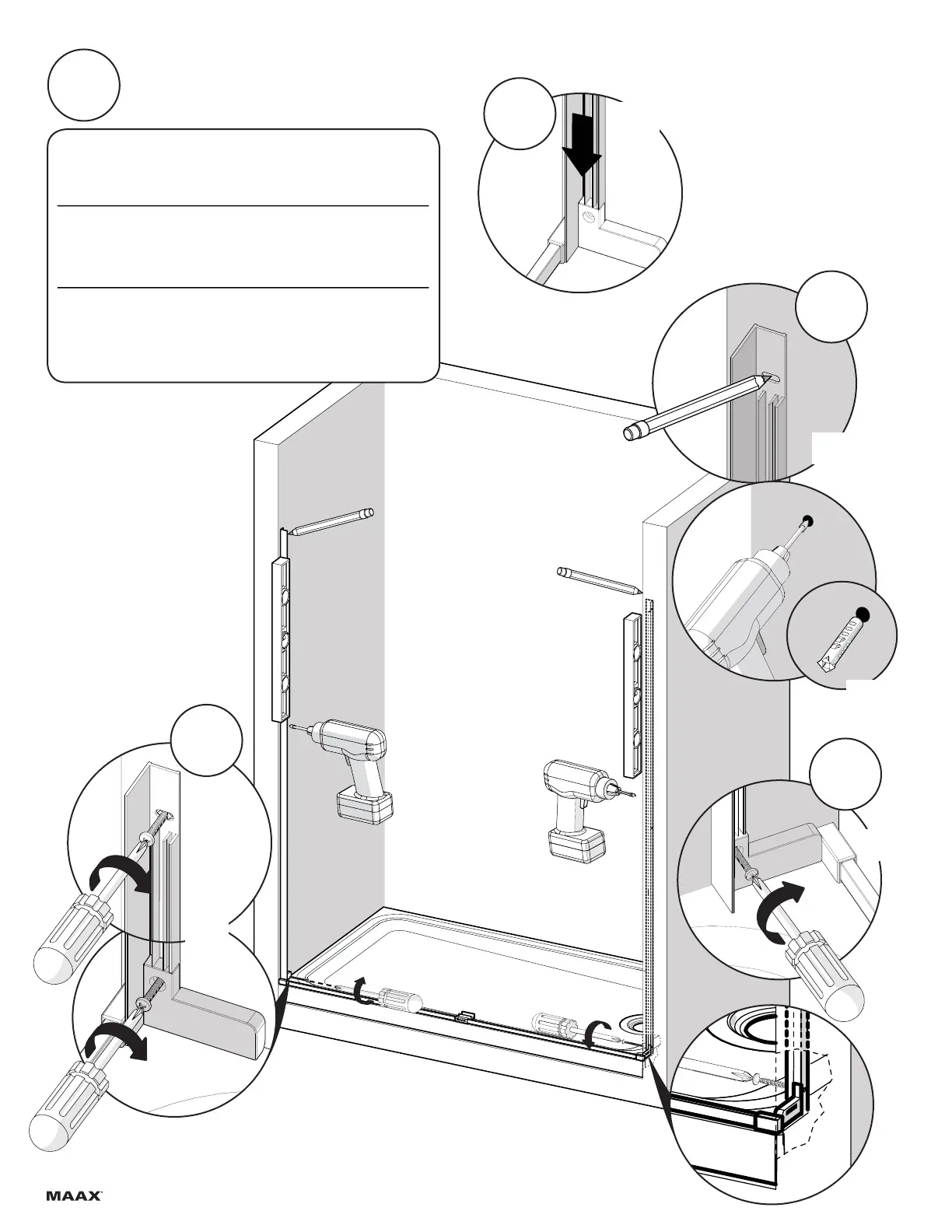 MAAX