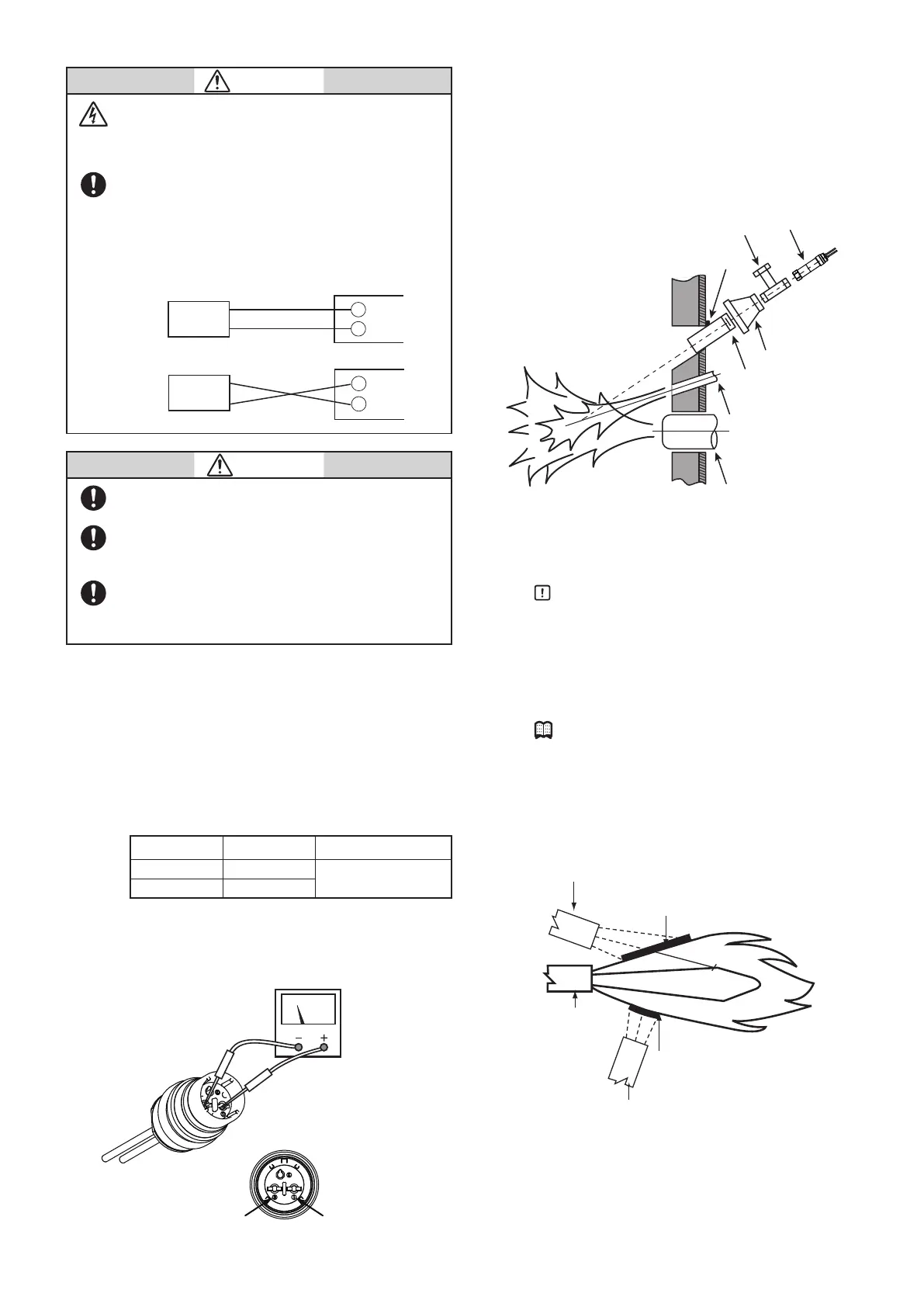 −  +