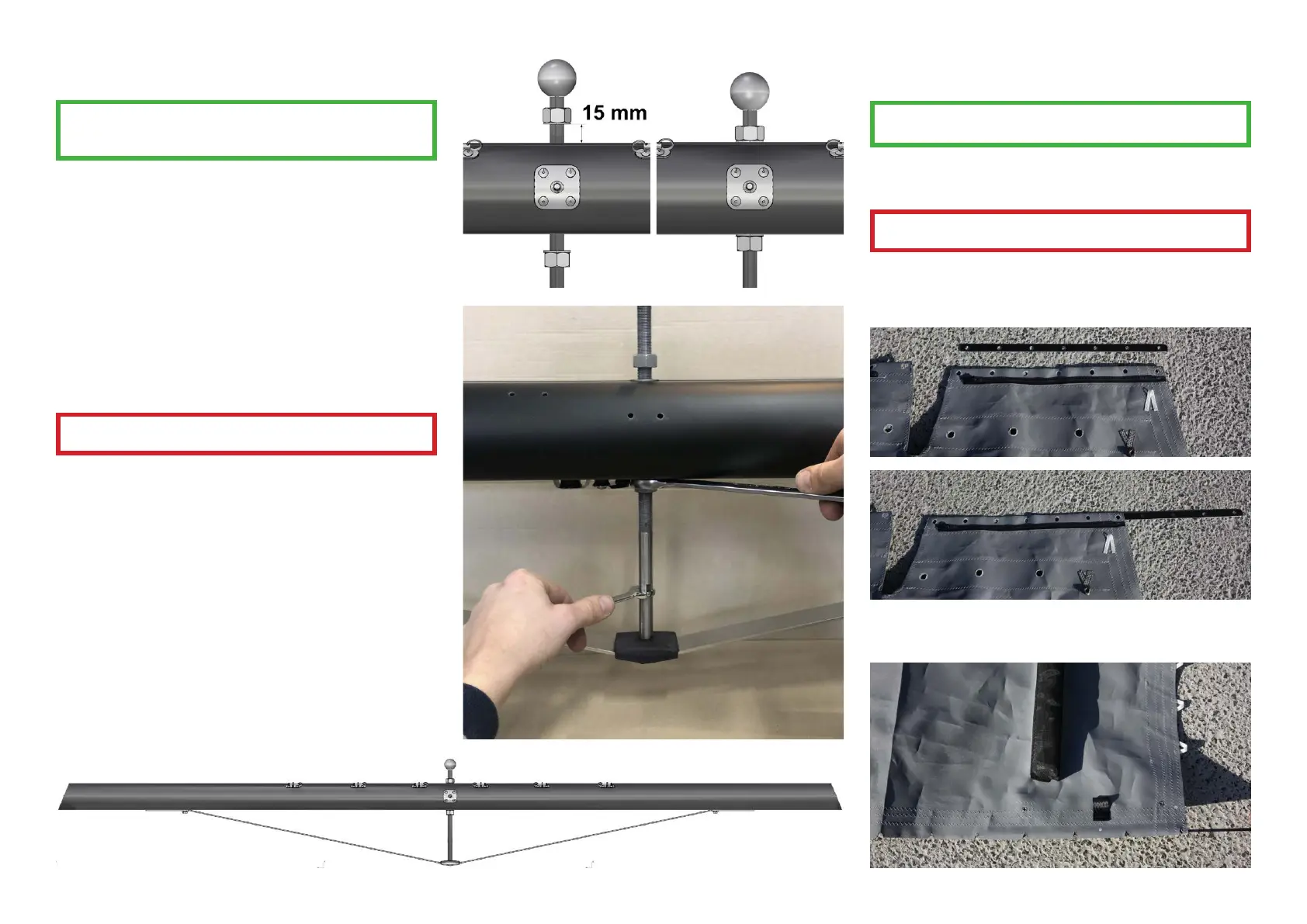 15 mm