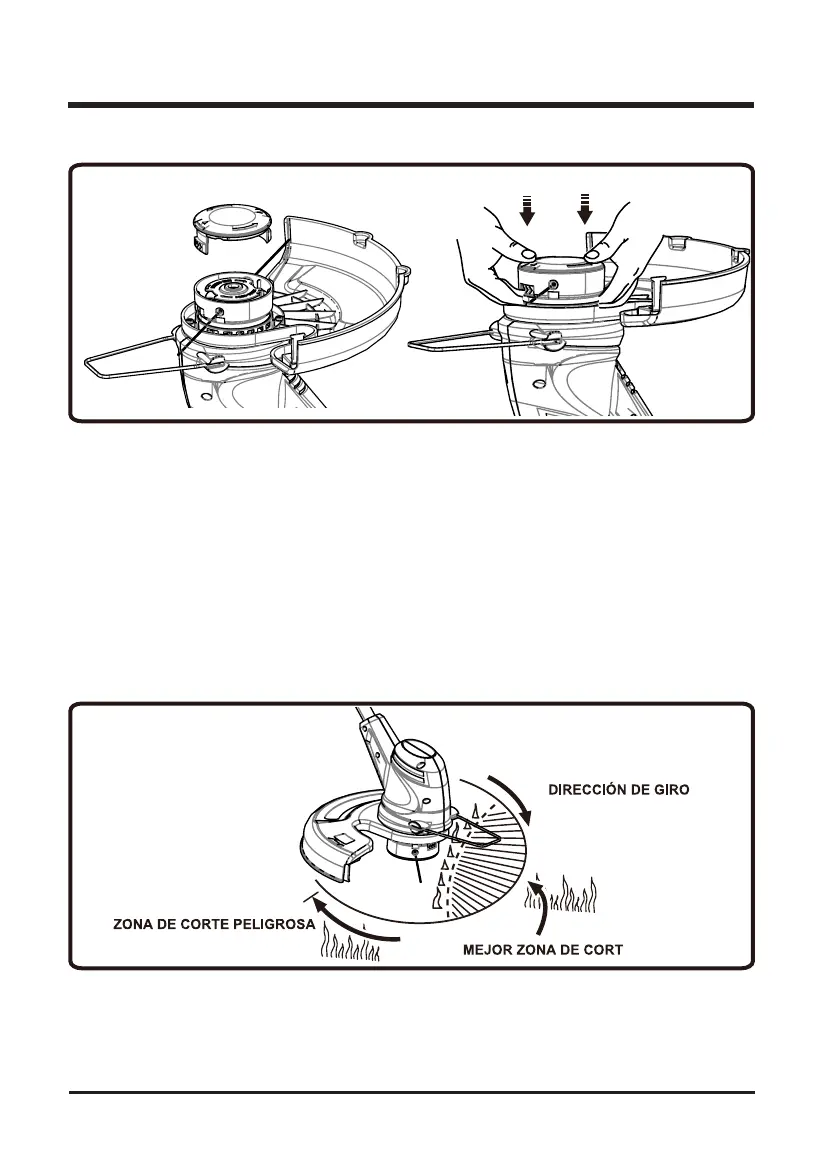 DIRECCIÓN DE GIRO

ZONA DE CORTE PELIGROSA

MEJOR ZONA DE CORT