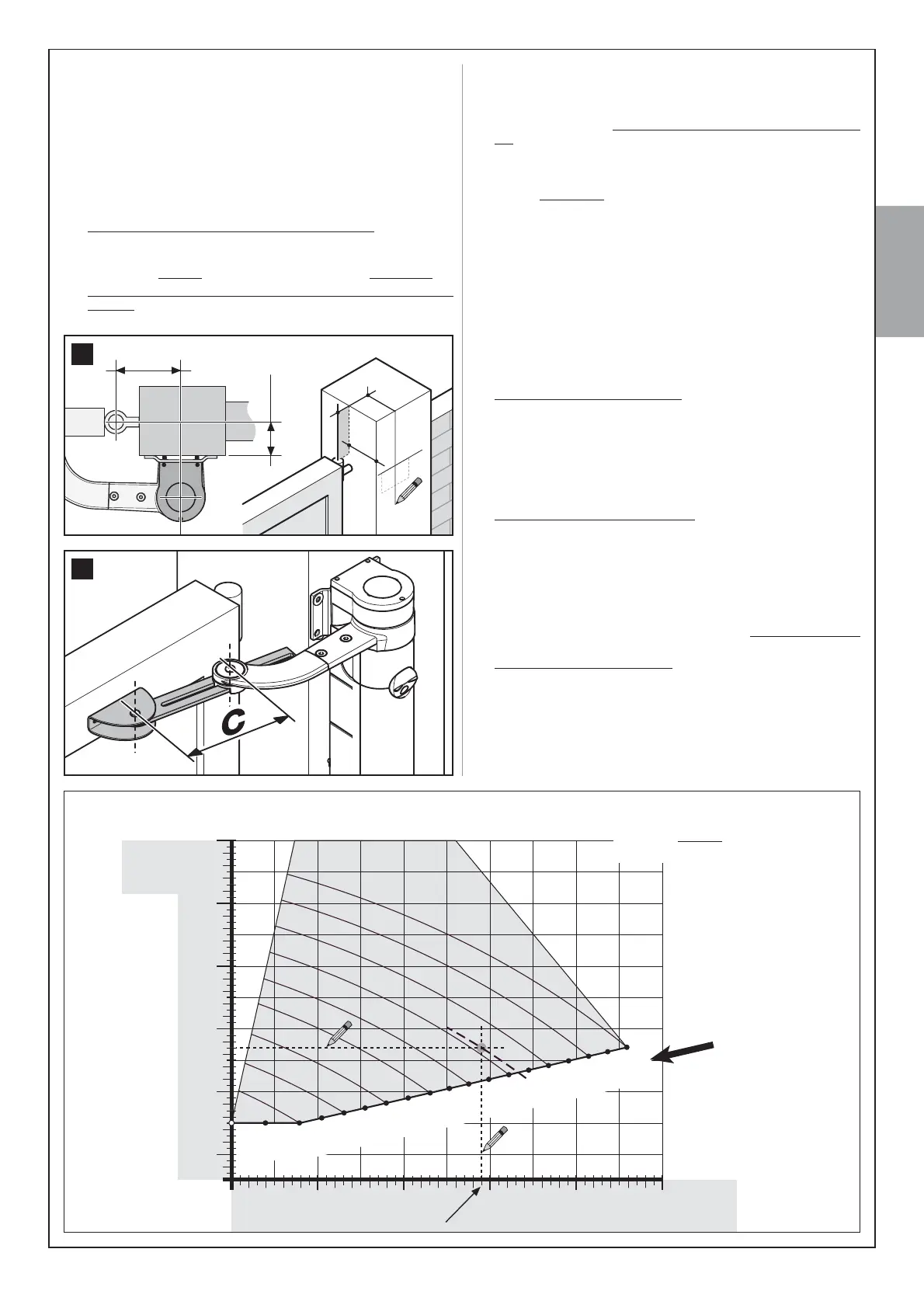 C