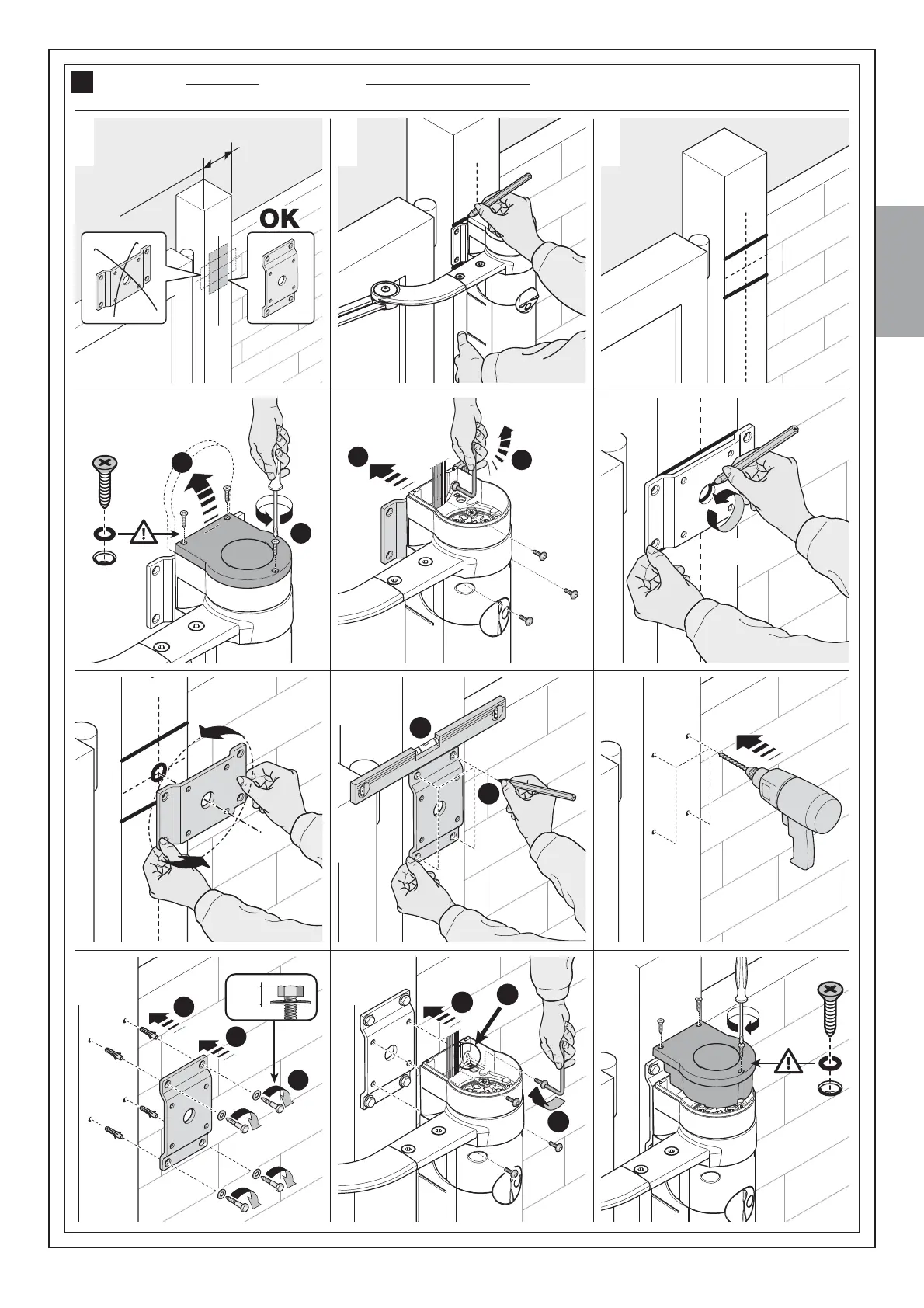 OK