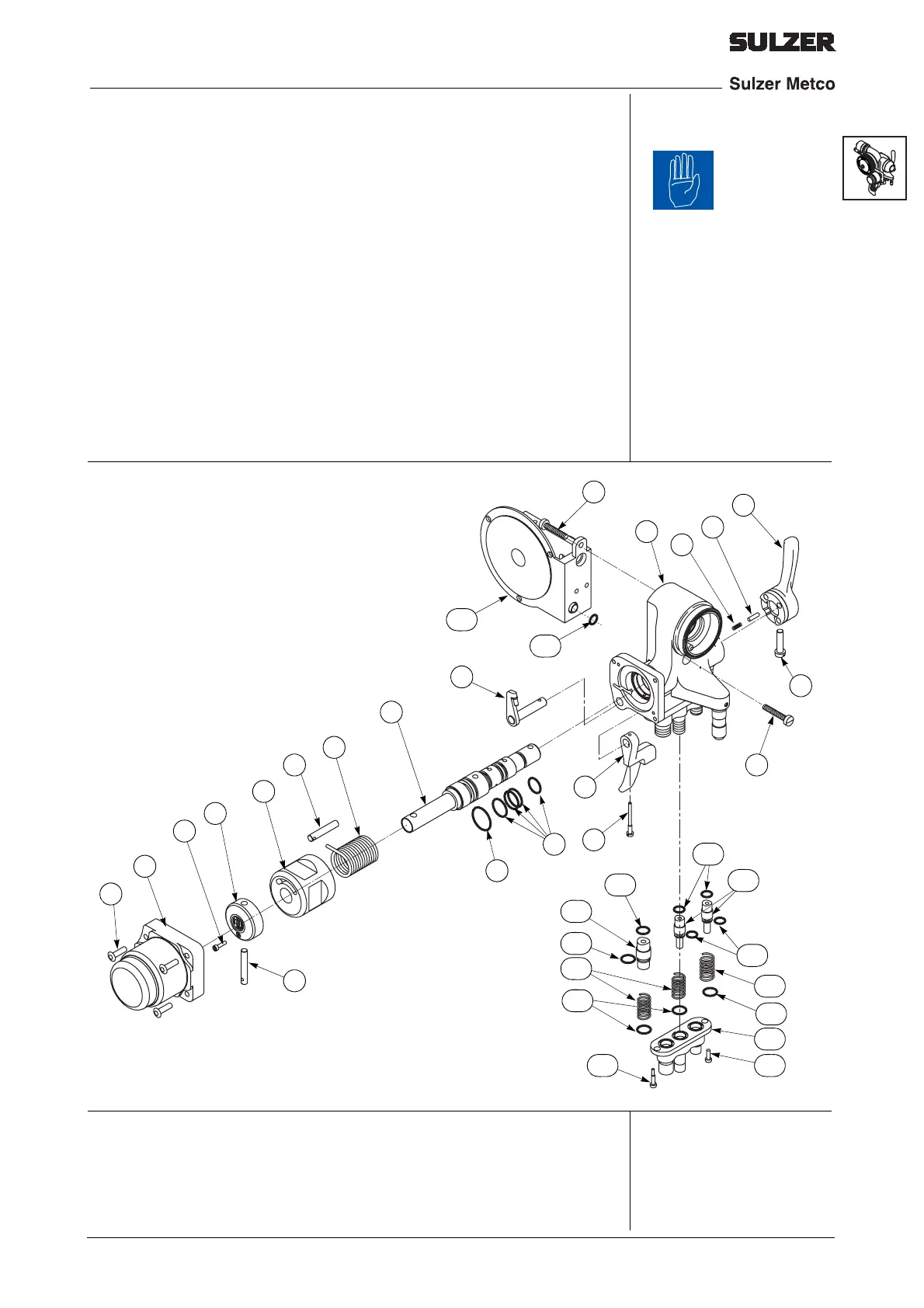 SULZER

Sulzer Metco