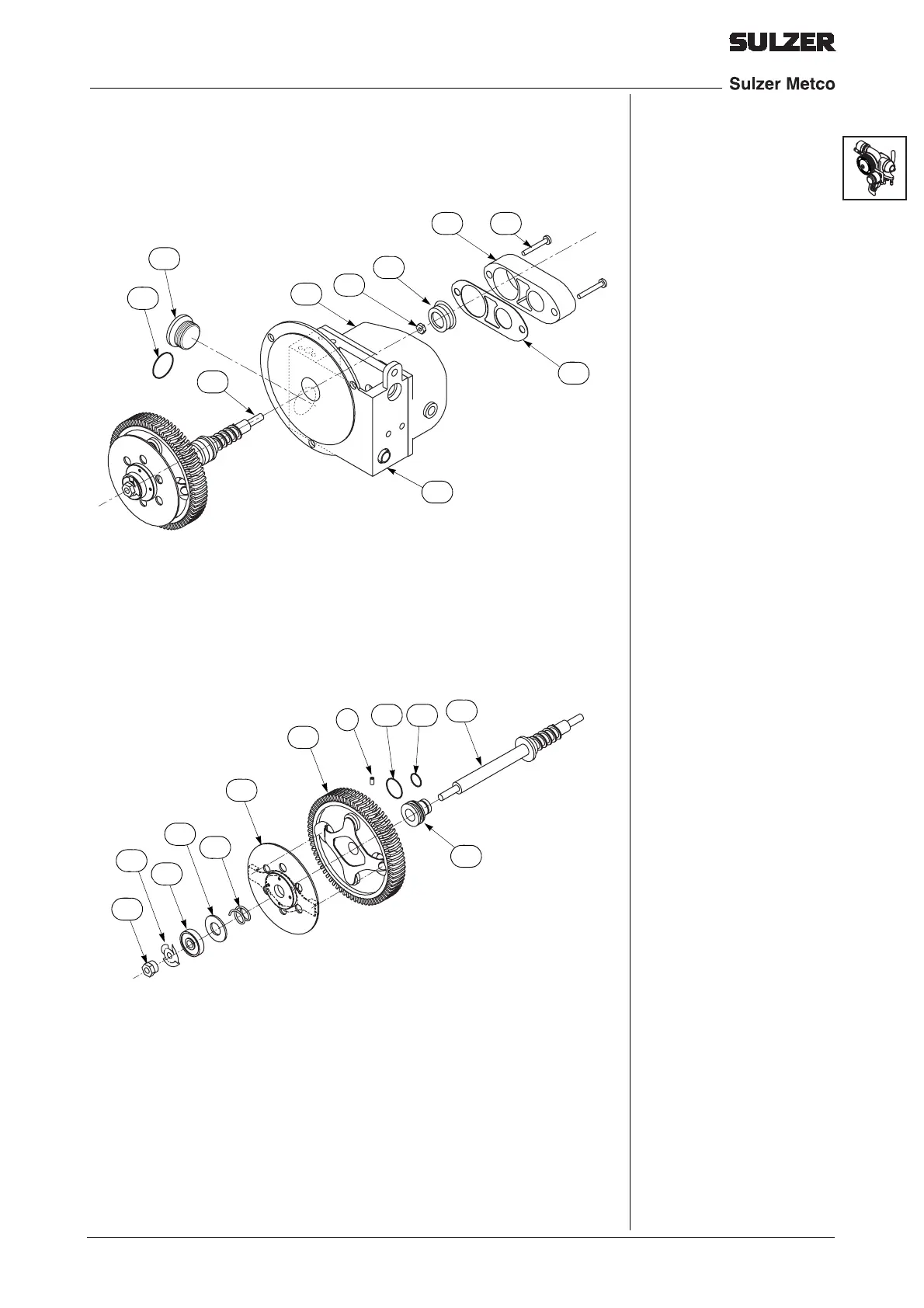 SULZER

Sulzer Metco