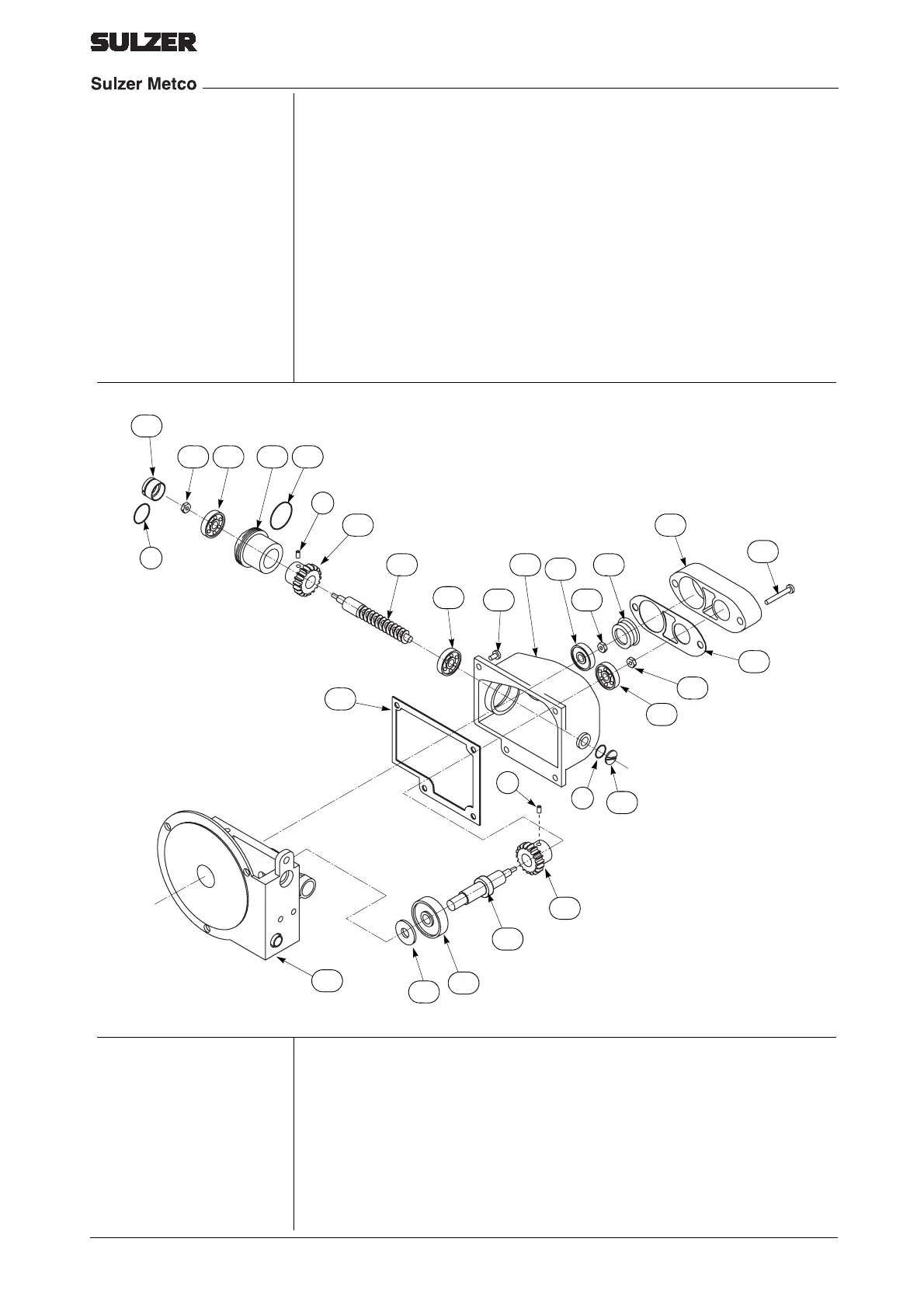 SULZER

Sulzer Metco