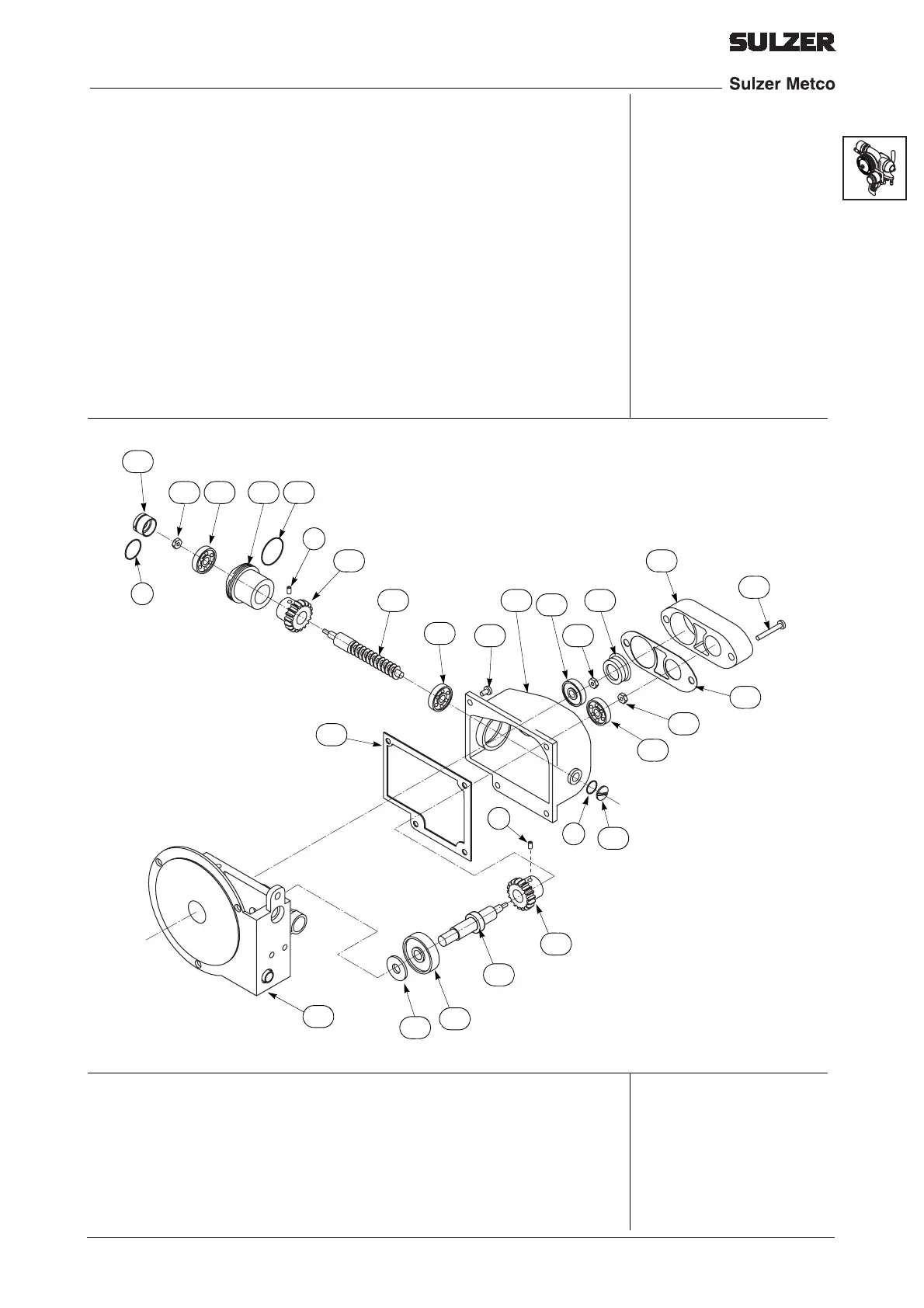 SULZER

Sulzer Metco