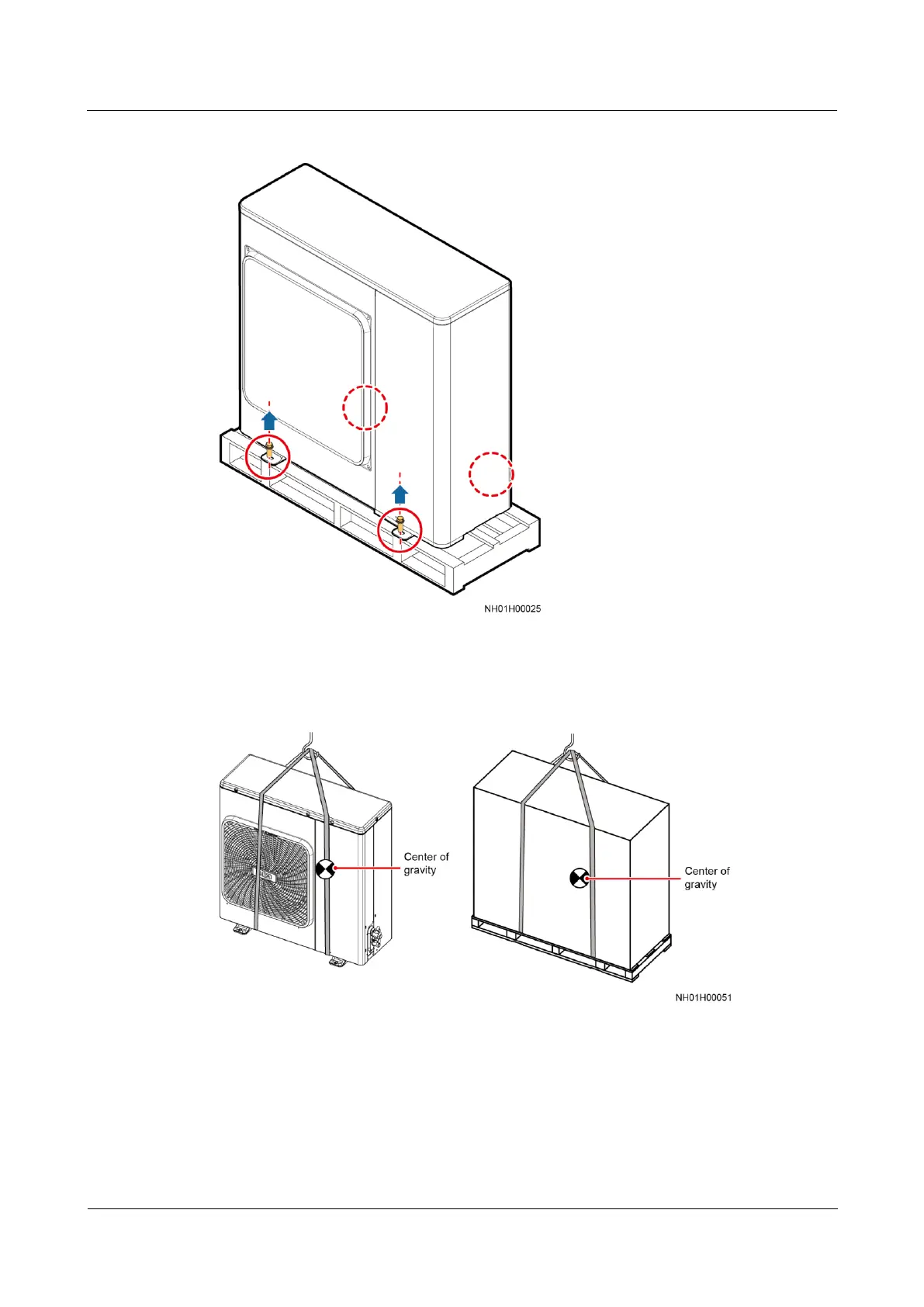 NH01H00025

Center of gravity

Center of gravity

NH01H00051