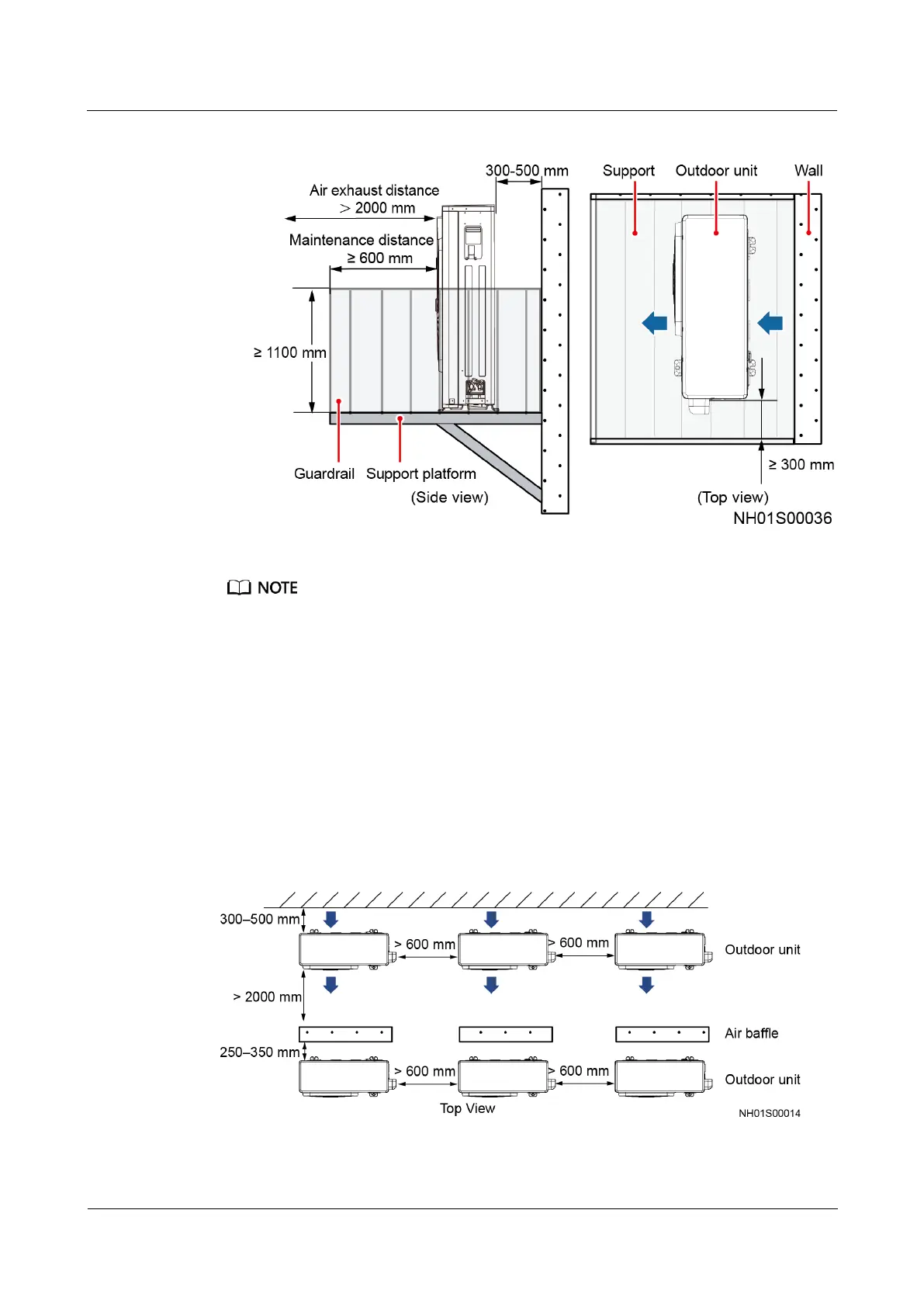 300-500 mm

Air exhaust distance
> 2000 mm

Maintenance distance
≥ 600 mm

≥ 1100 mm

Guardrail Support platform

(Side view)

Support Outdoor unit Wall

≥ 300 mm

(Top view)

NH01S00036

NOTE

300–500 mm

> 600 mm

> 600 mm

Outdoor unit

> 2000 mm

Air baffle

250–350 mm

> 600 mm

> 600 mm

Outdoor unit

Top View

NH01S00014