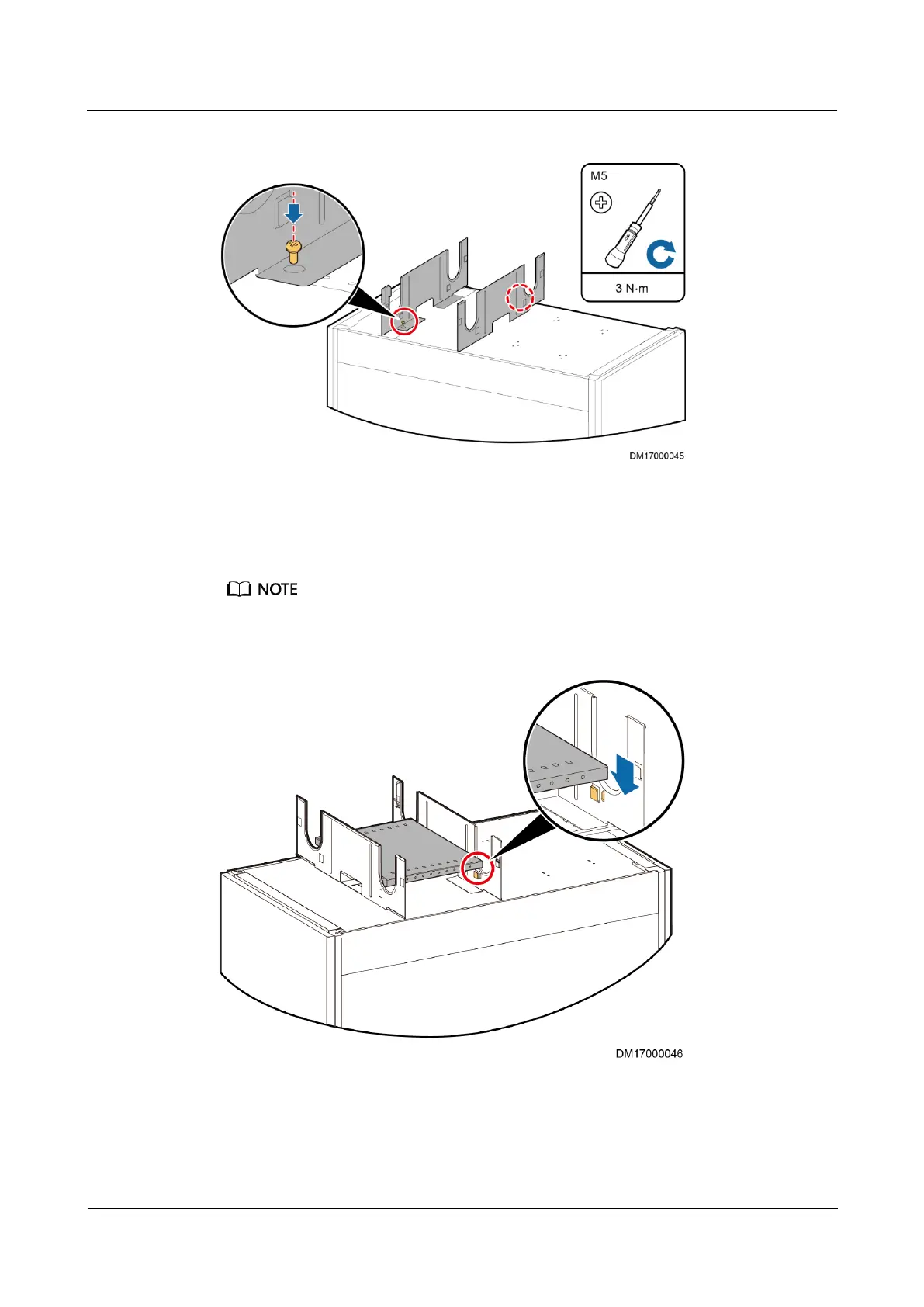 M5

3 N·m

DM17000045

NOTE

DM17000046