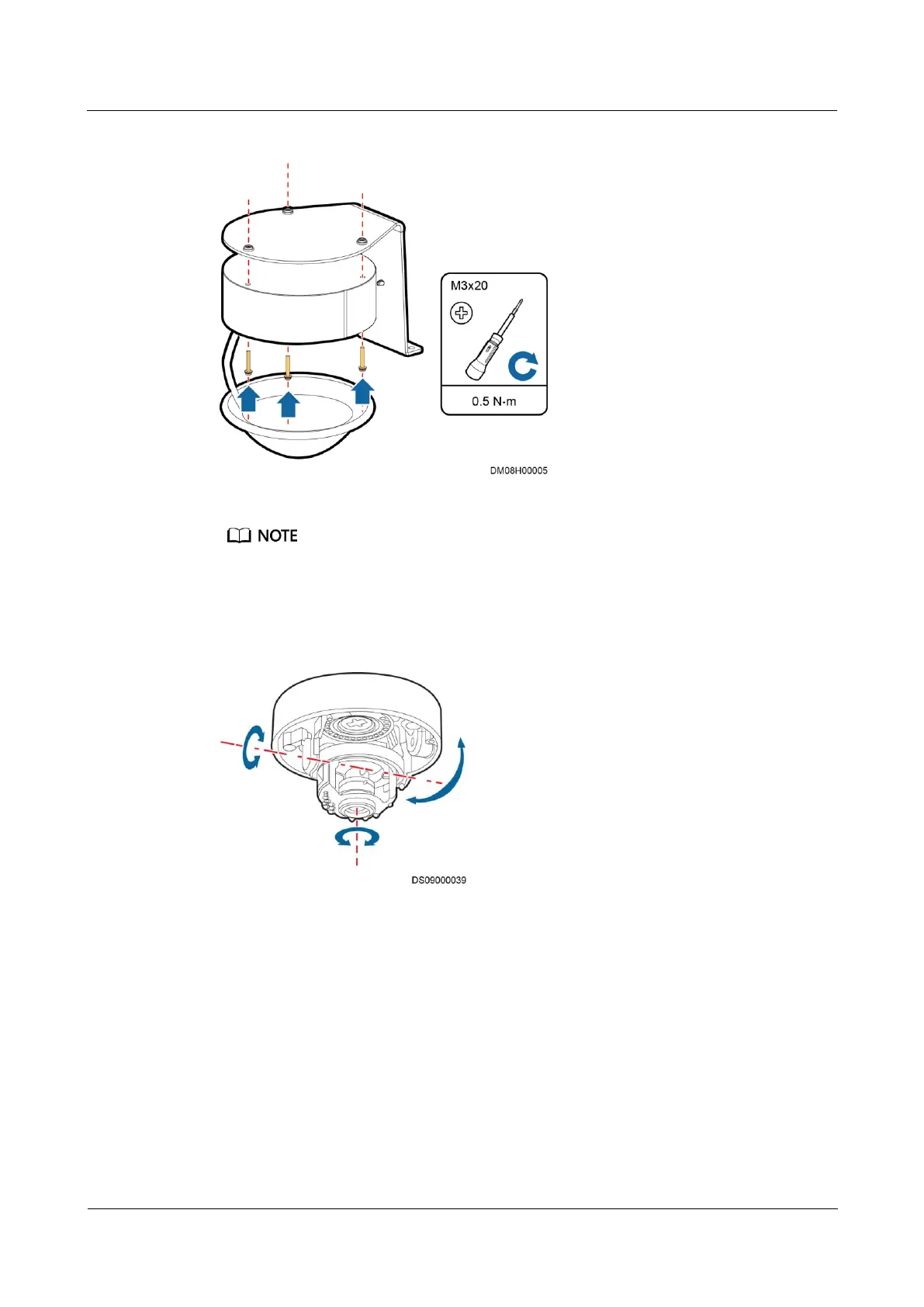 M3x20

0.5 N·m

DM08H00005

NOTE

DS09000039