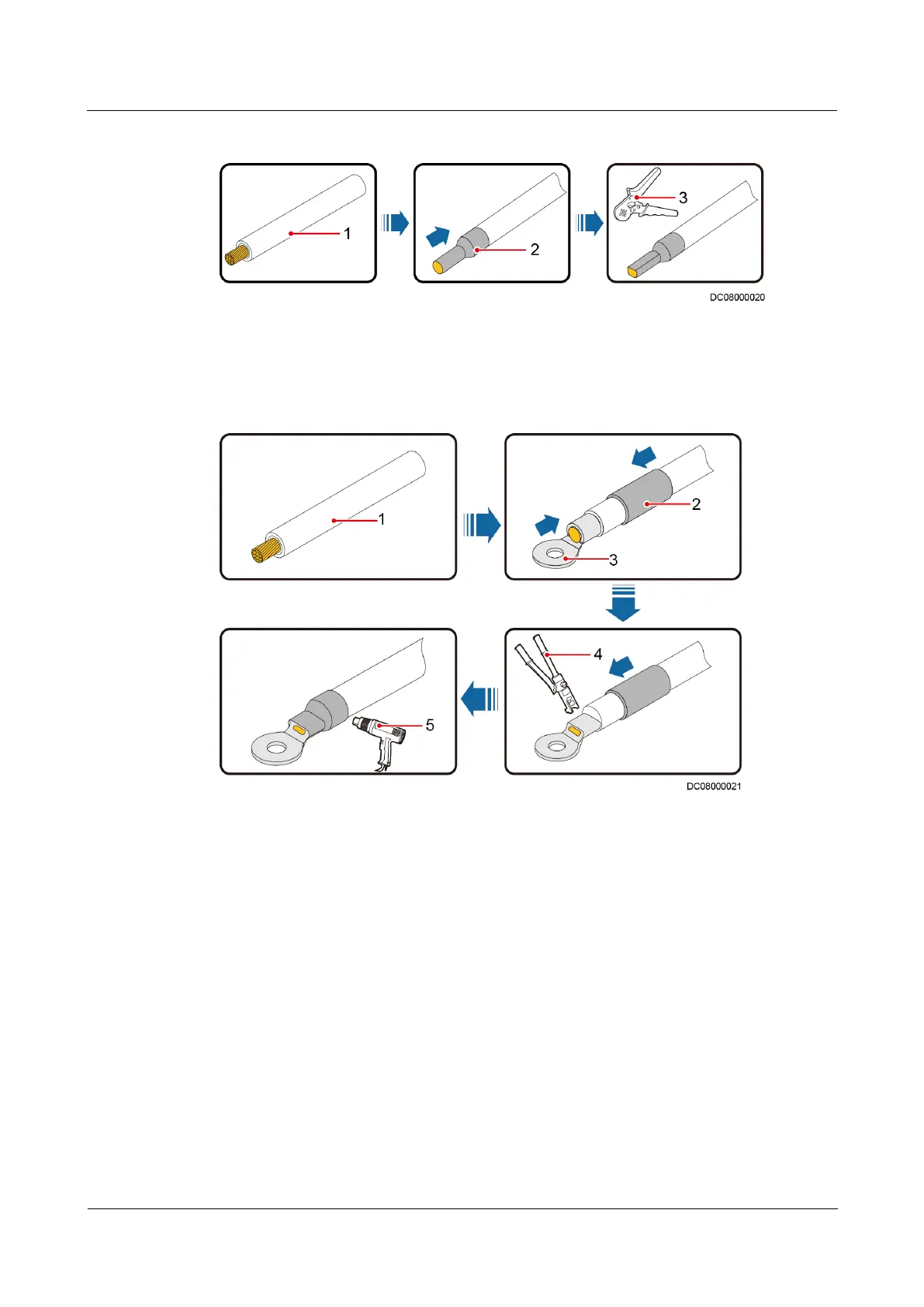 1

2

3

DC08000020

1

2

3

4

5

DC08000021