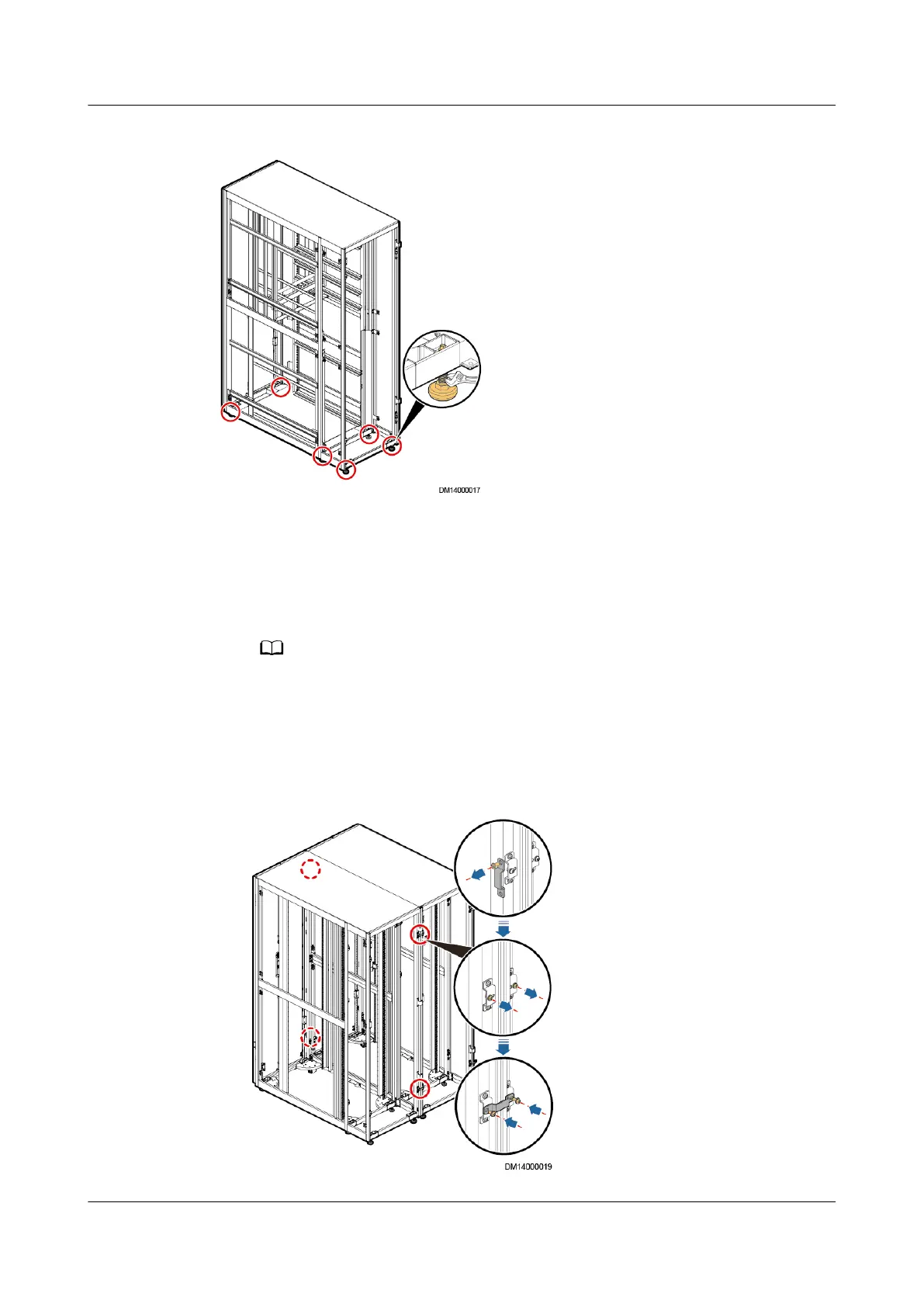 DM14000017

DM14000019