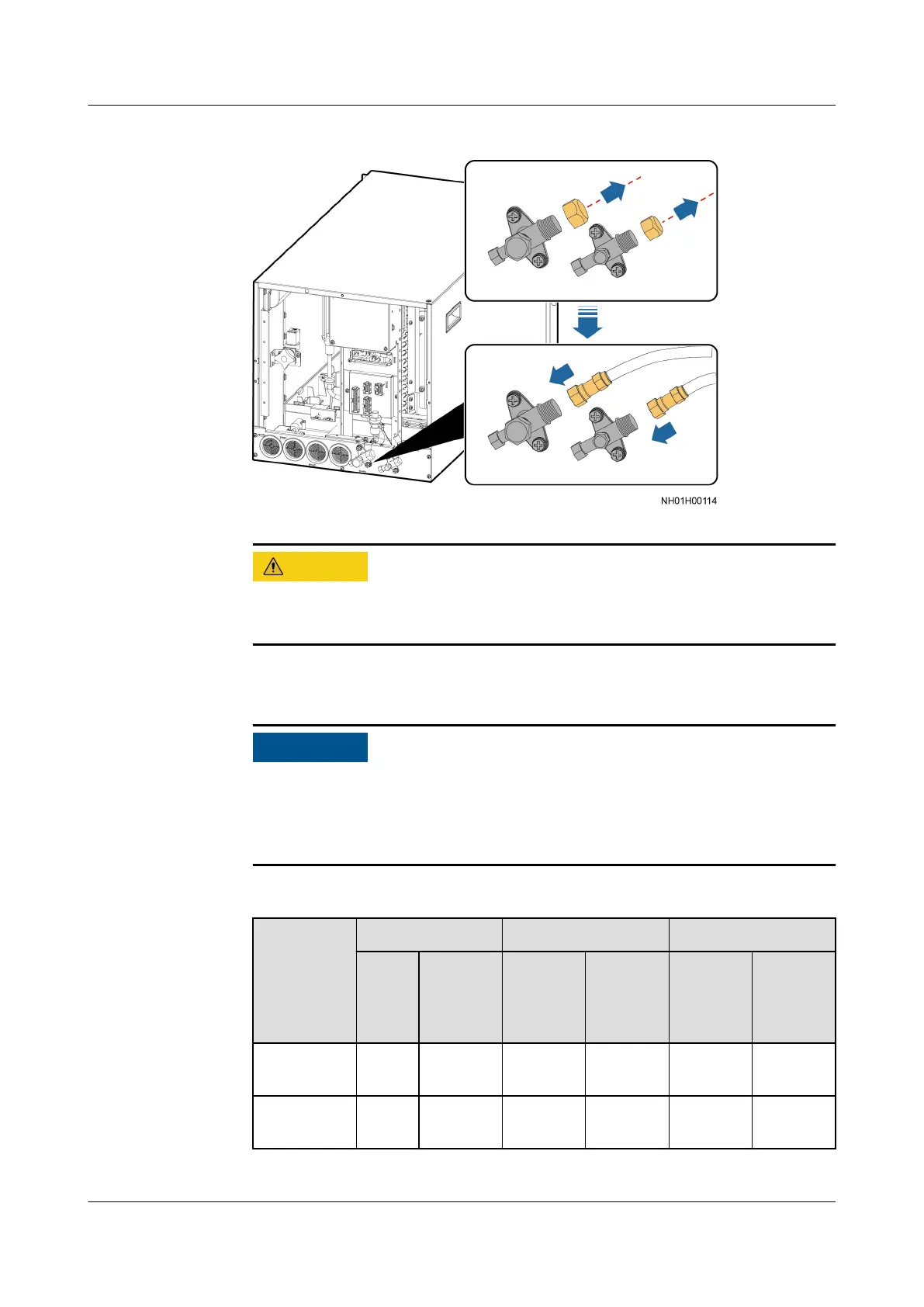 NH01H00114