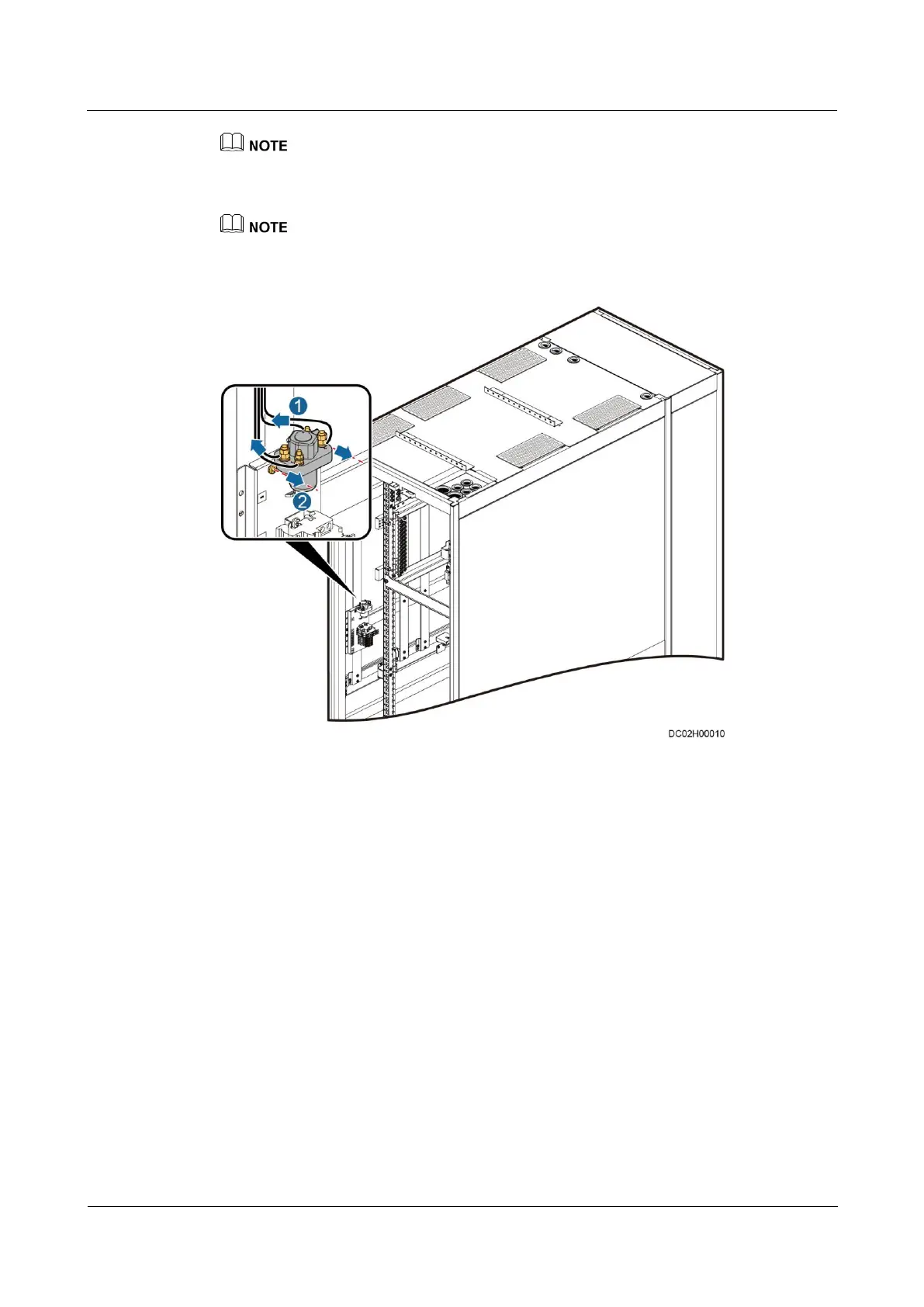 NOTE

NOTE

1

2

DC02H00010