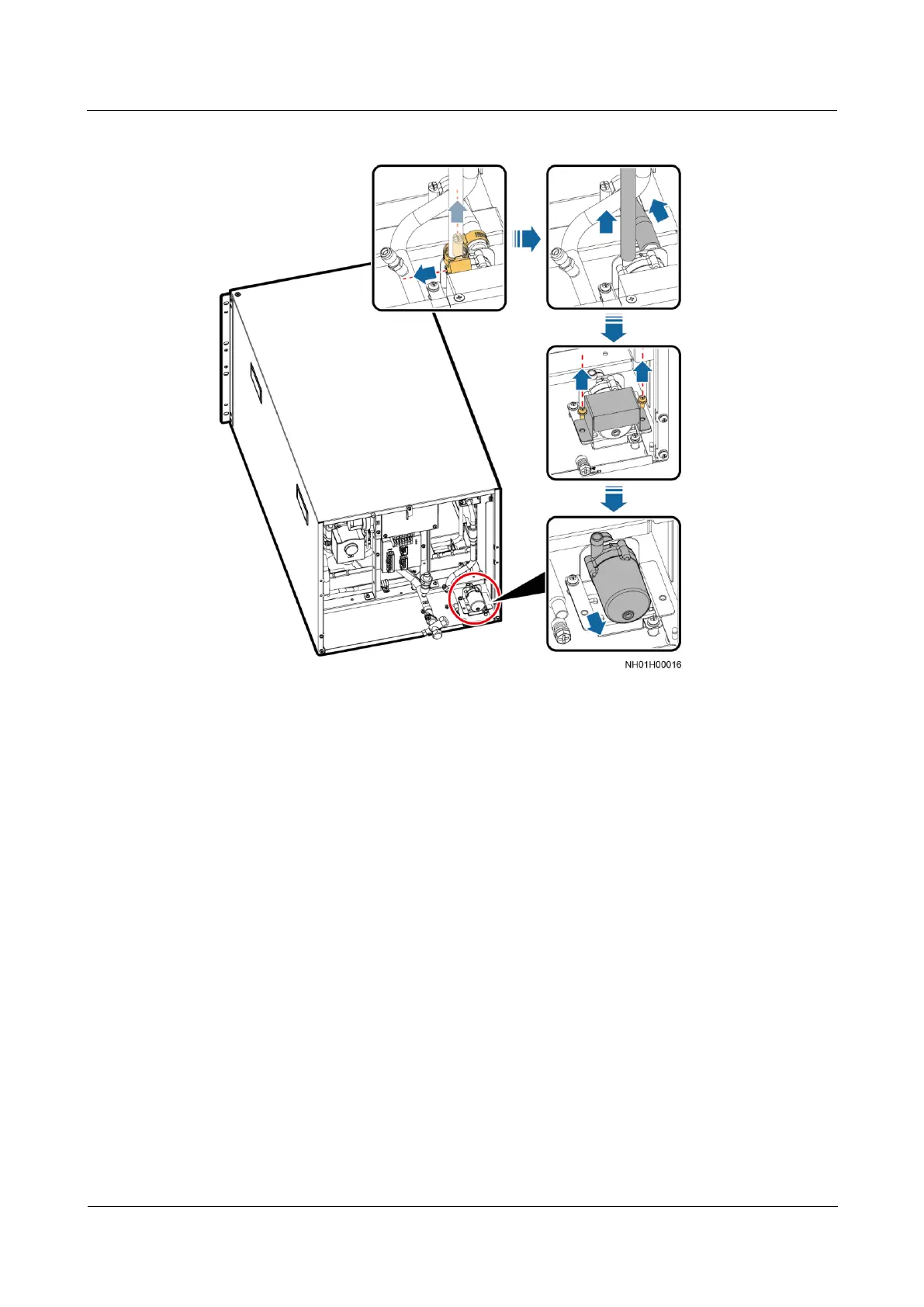 NH01H00016