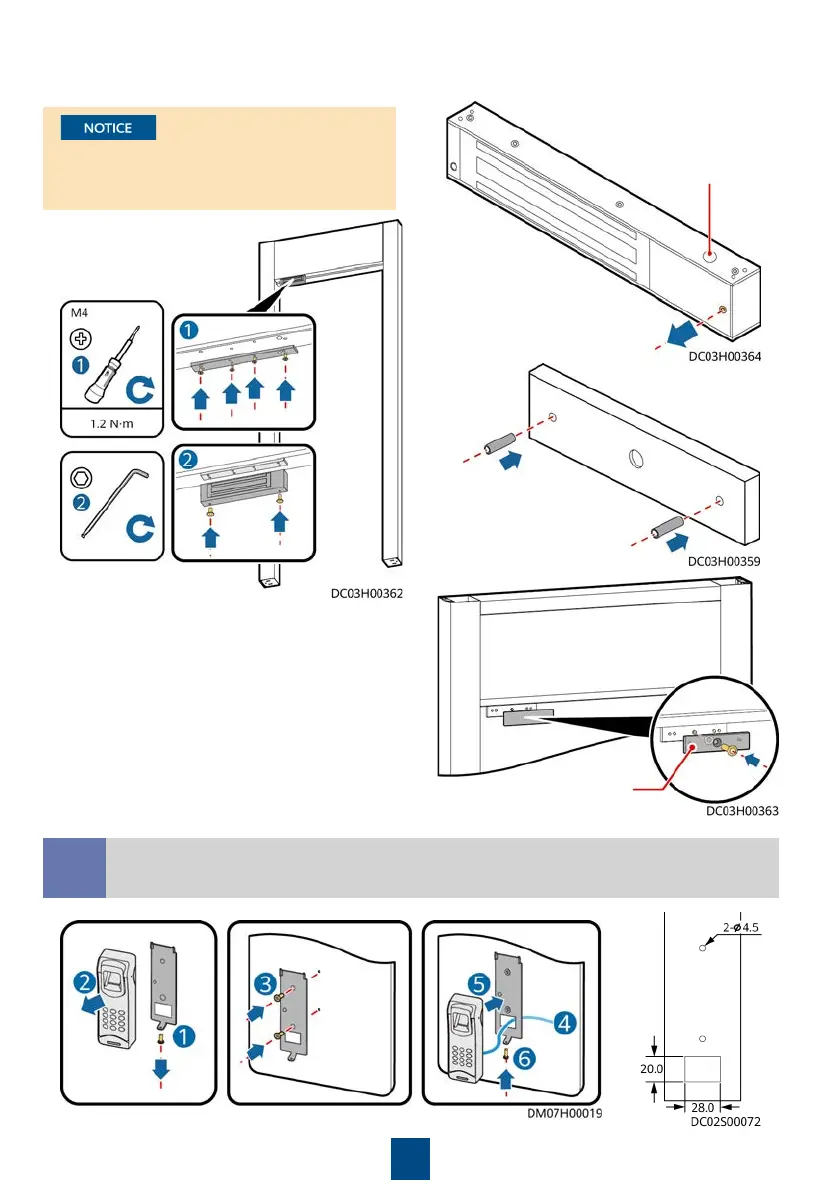 NOTICE

M4

1

1.2 N·m

2

1

2

DC03H00362

DC03H00364

DC03H00359

DC03H00363

2

1

3

5

4

6

DM07H00019

2-$\phi$4.5

20.0

28.0

DC02S00072