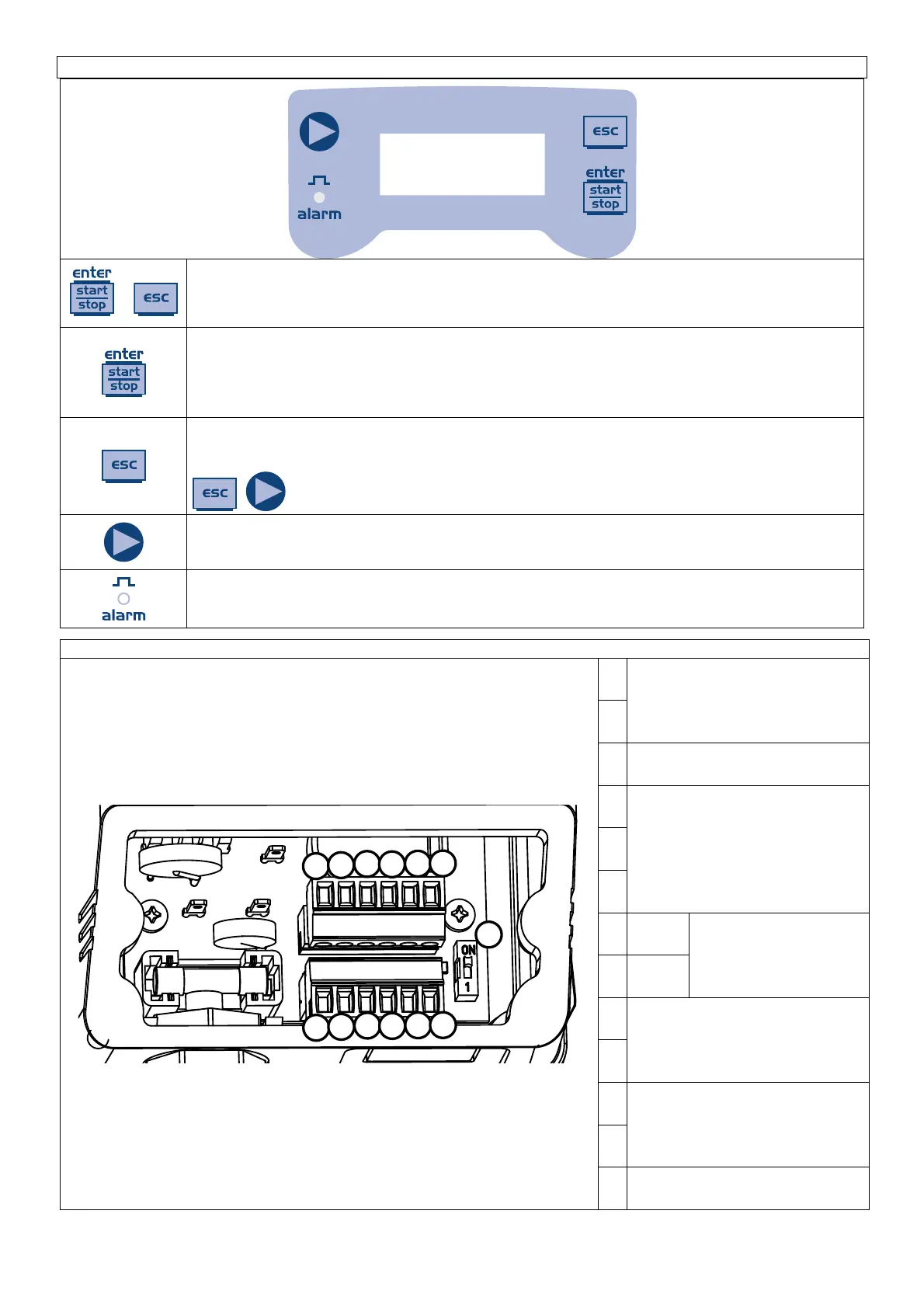 esc

enter
start
stop

alarm

enter
start
stop

esc

enter
start
stop

esc

esc

alarm

ON
1