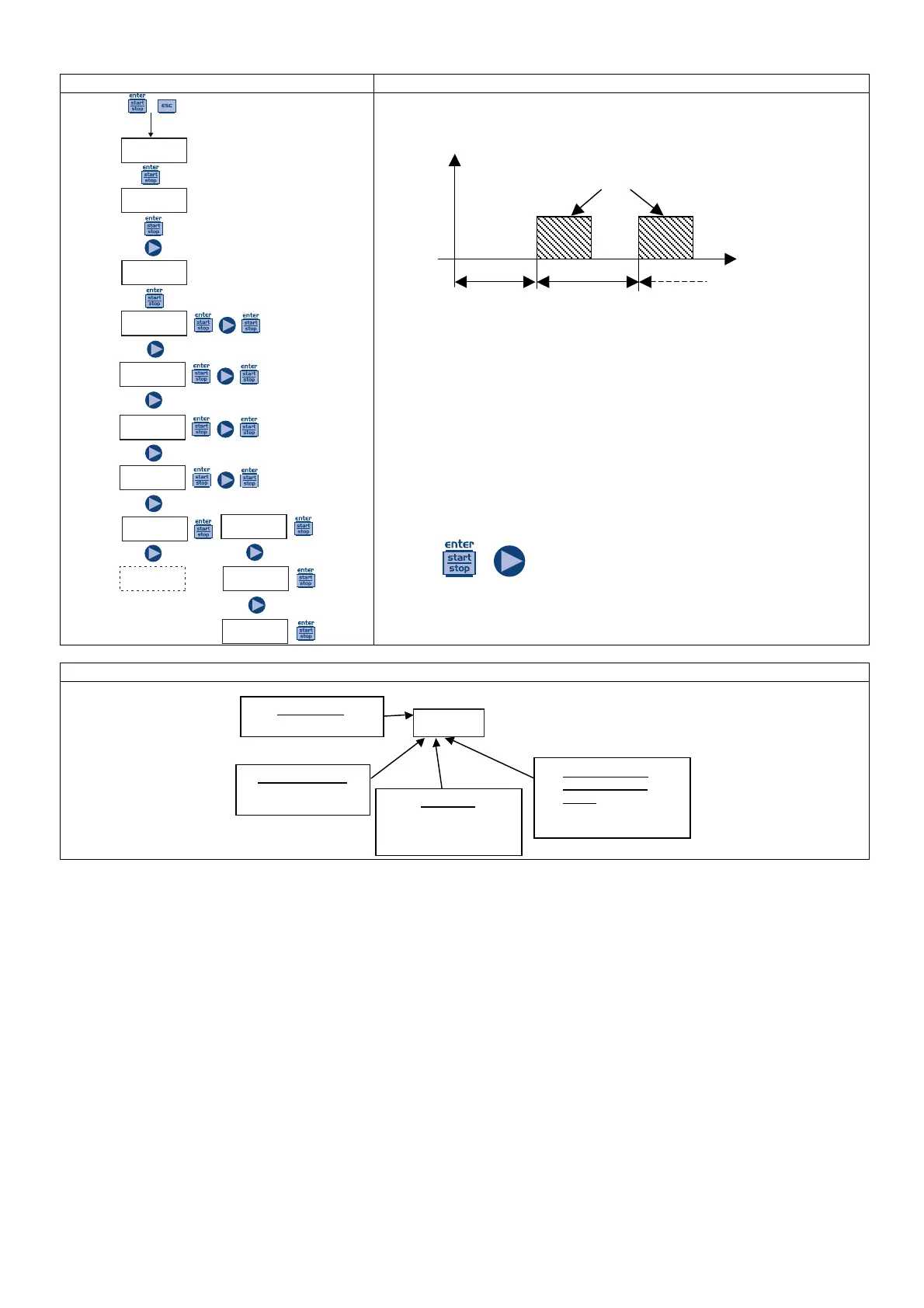 enter
start
stop

esc

enter
start
stop

enter
start
stop

enter
start
stop

enter
start
stop

enter
start
stop

enter
start
stop

enter
start
stop

enter
start
stop

enter
start
stop

enter
start
stop

enter
start
stop

enter
start
stop

enter
start
stop

enter
start
stop

enter
start
stop

enter
start
stop

enter
start
stop

enter
start
stop