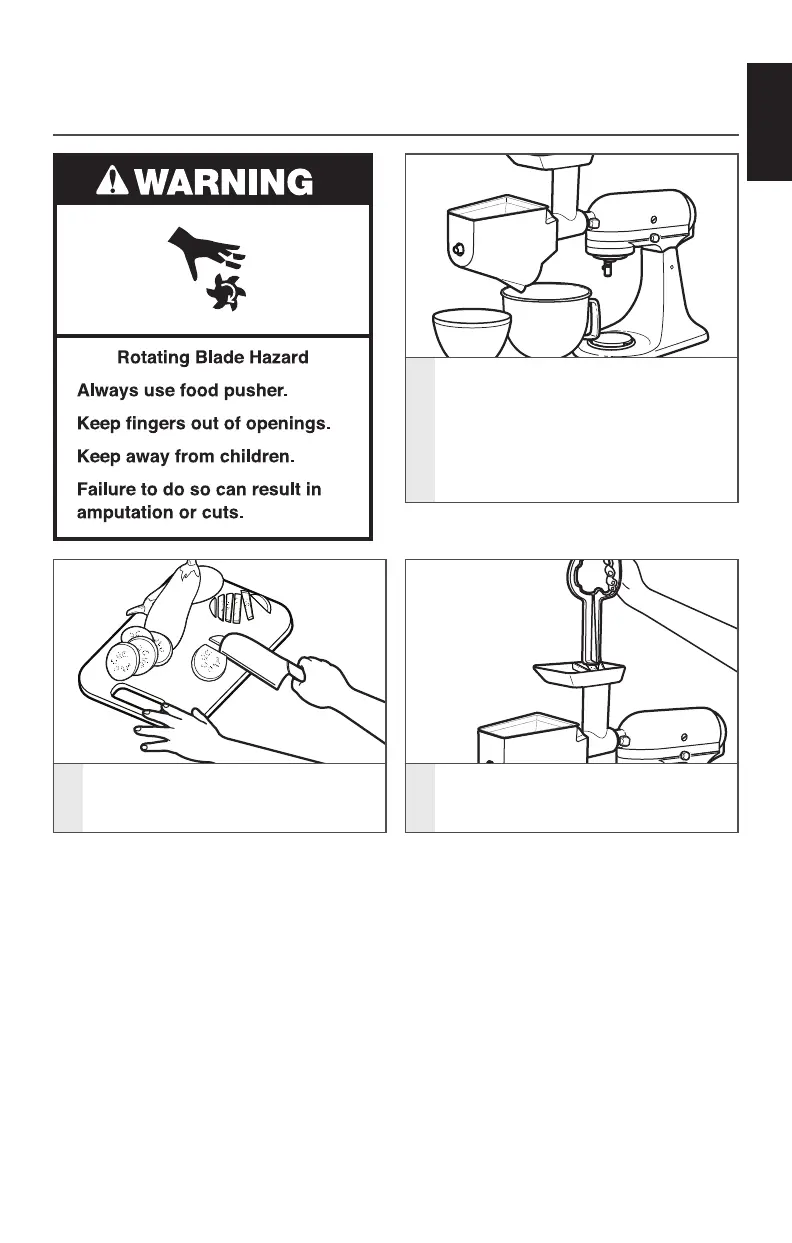 WARNING

Rotating Blade Hazard

Always use food pusher.

Keep fingers out of openings.

Keep away from children.

Failure to do so can result in amputation or cuts.