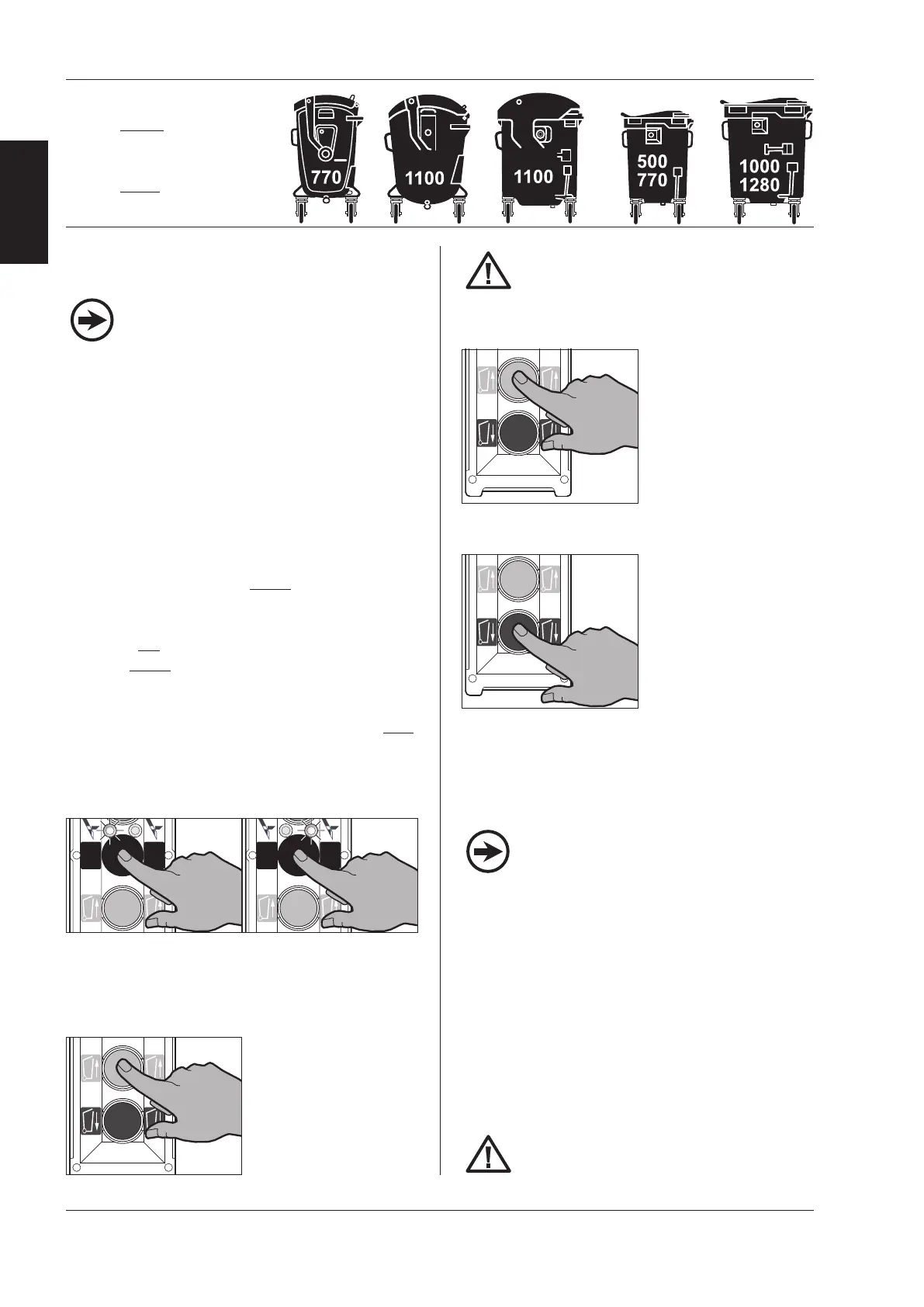 770

1100

1100

500
770

1000
1280