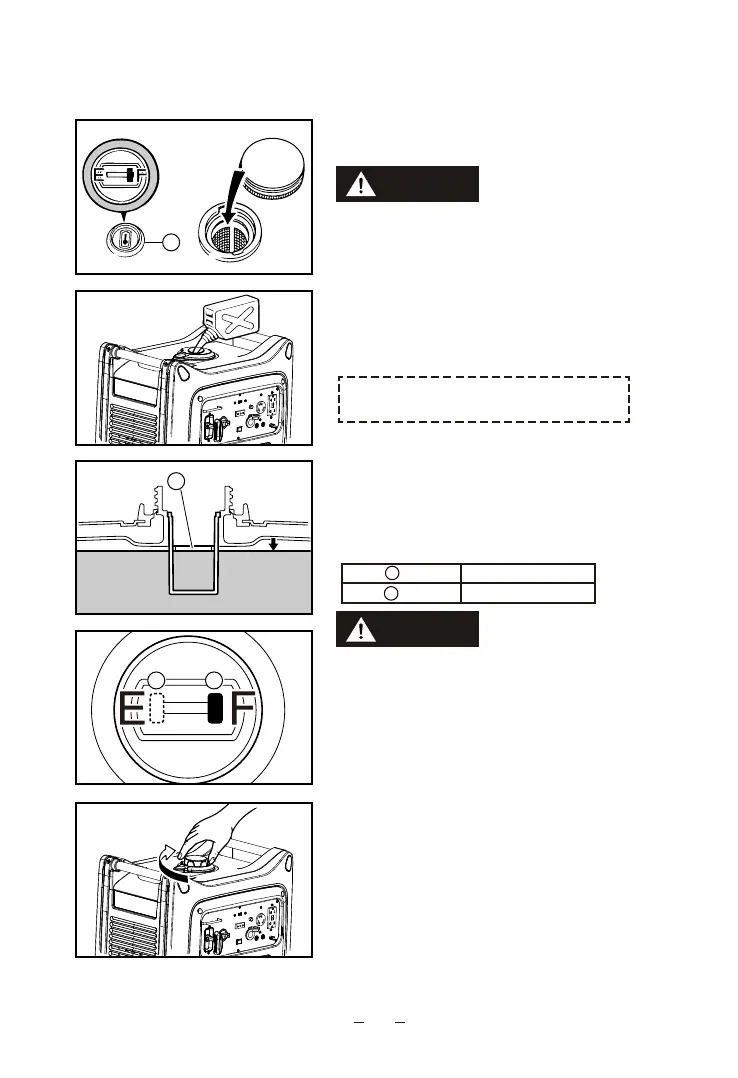 E F

E F