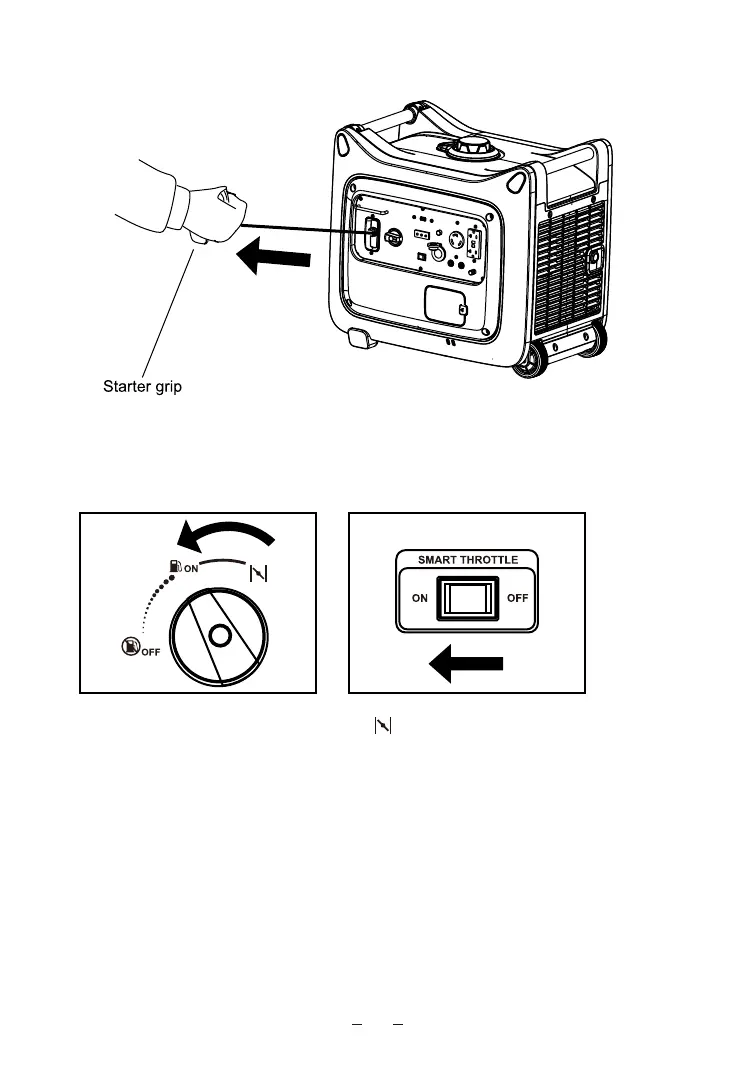 Starter grip

ON

OFF

SMART THROTTLE

ON

OFF