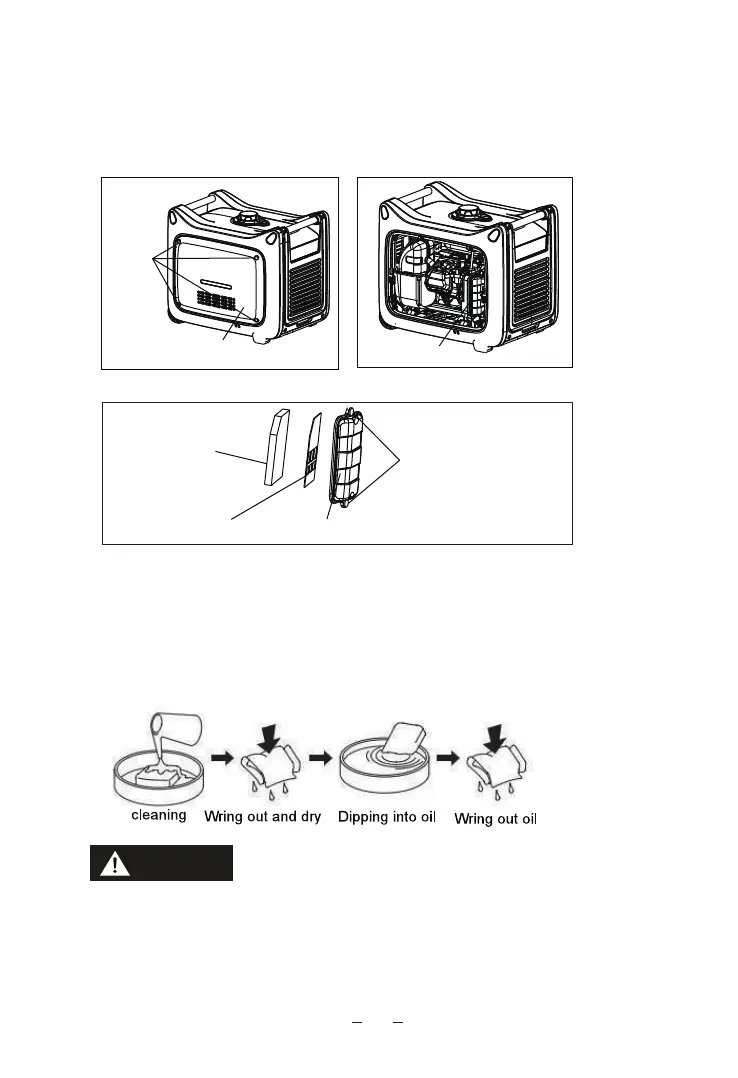 cleaning

Wring out and dry

Dipping into oil

Wring out oil