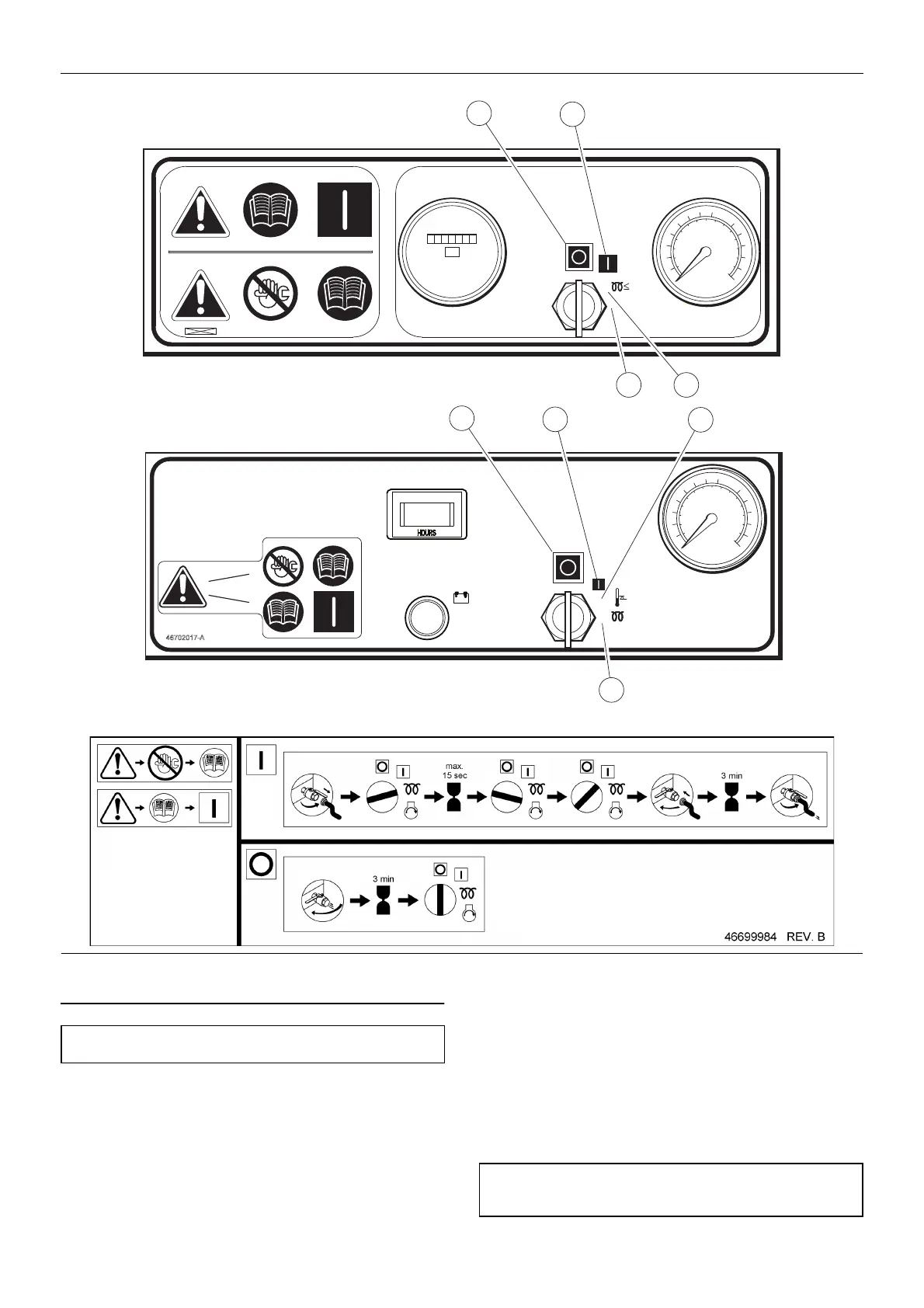 HOURS

46702017-A

max.
15 sec

3 min

3 min

46699984 REV. B