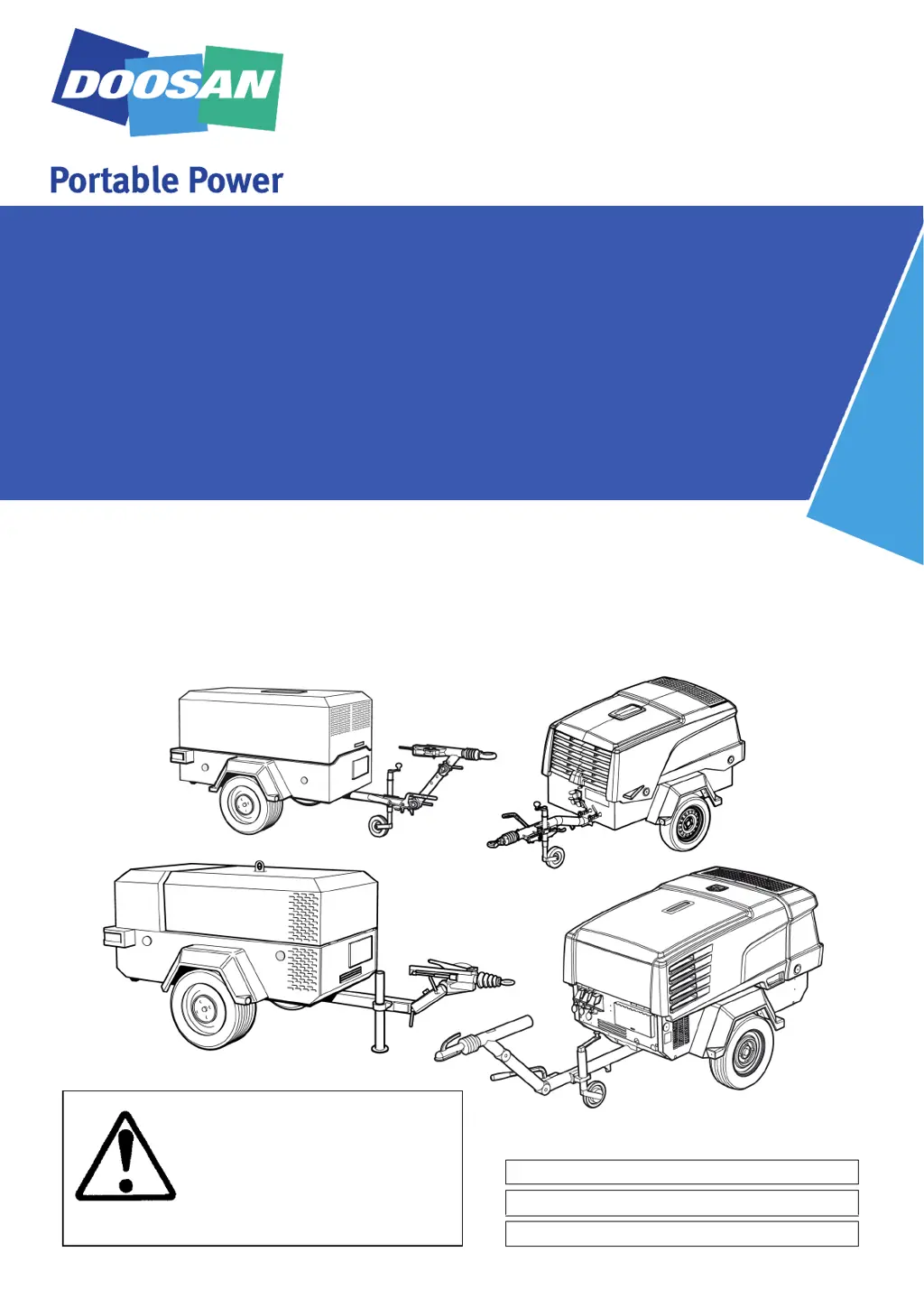 DOOSAN

Portable Power