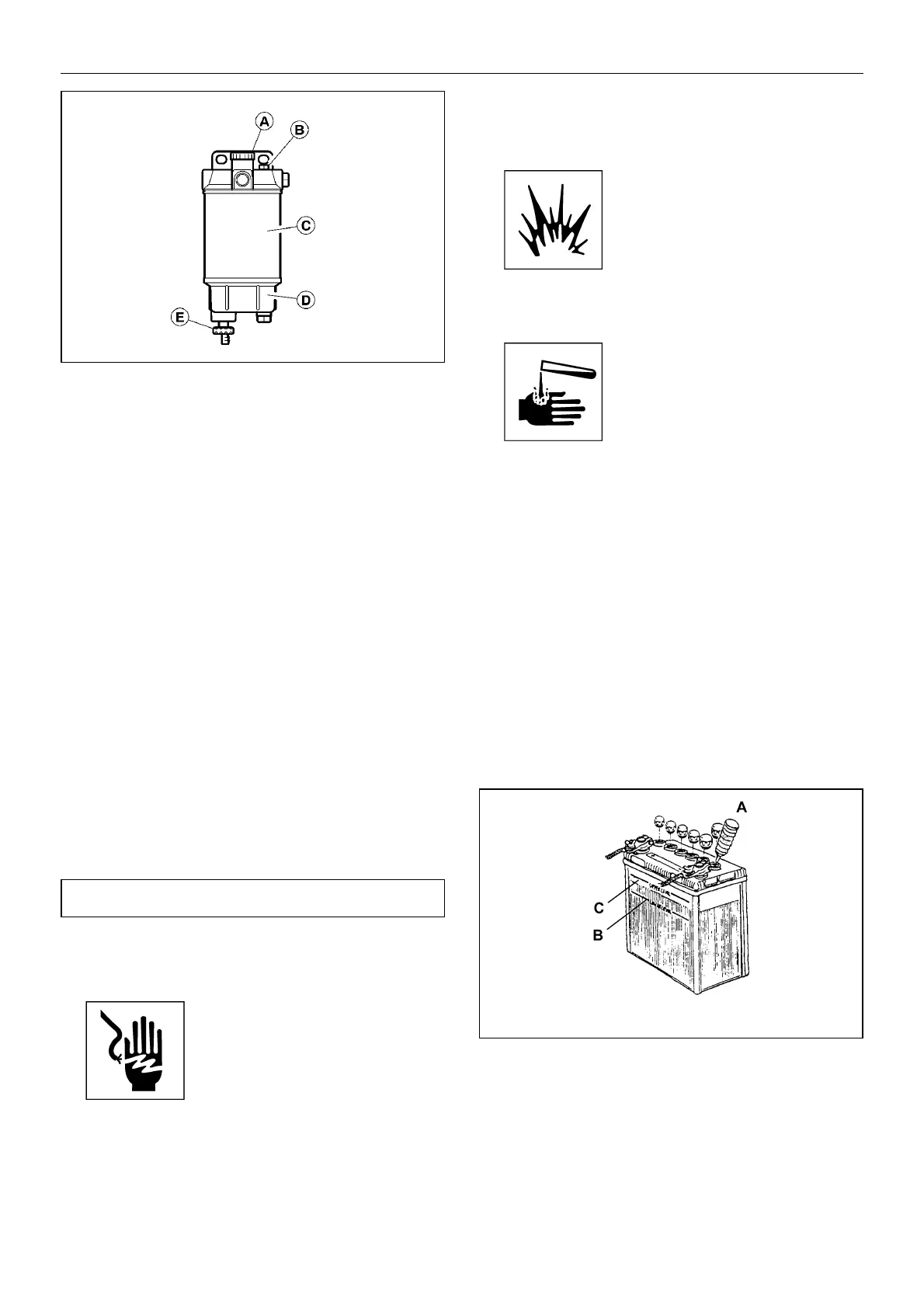 A
B
C
D
E

A
C
B