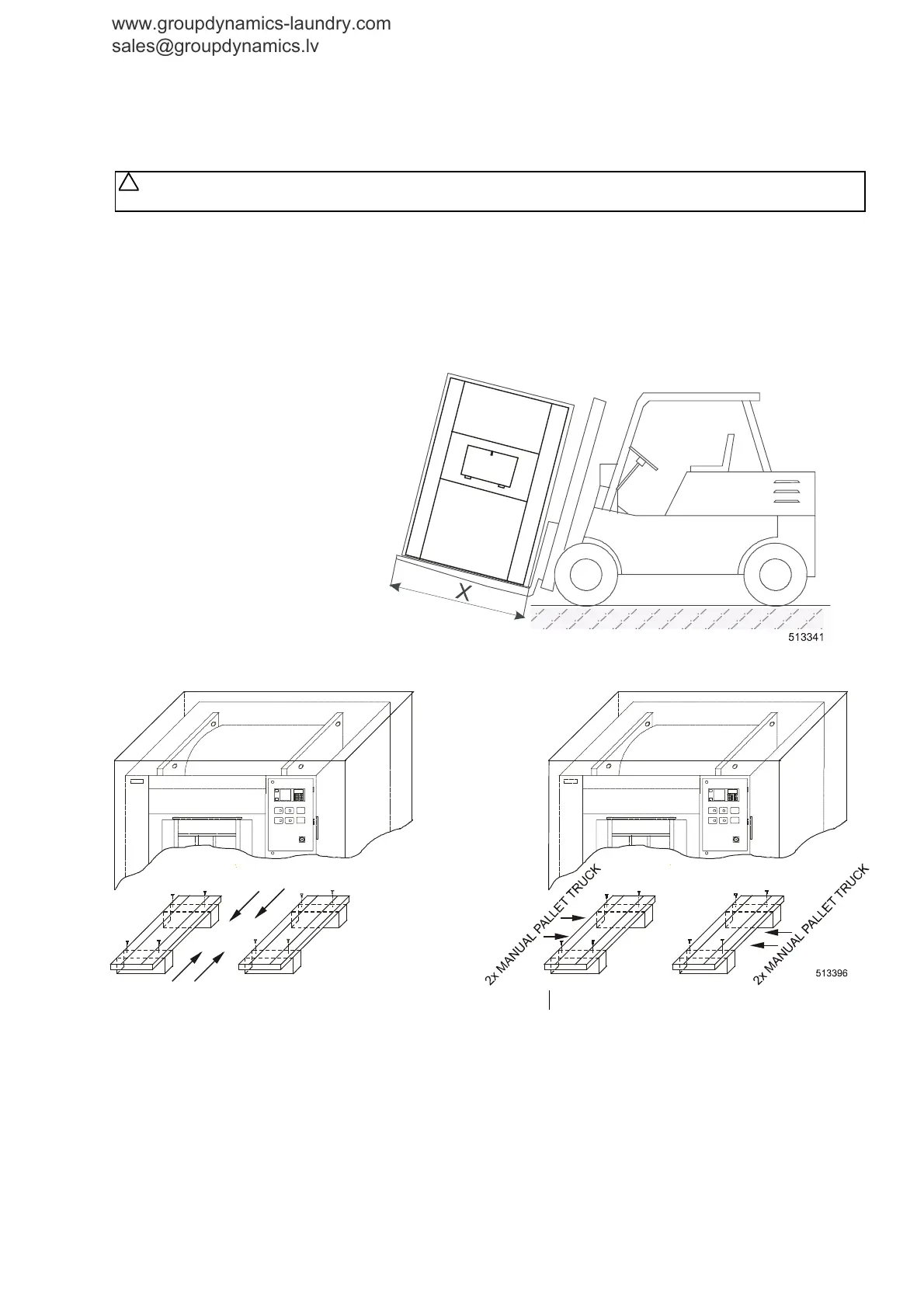 www.groupdynamics-laundry.com
sales@groupdynamics.lv

X

513341

2x MANUAL PALLET TRUCK

2x MANUAL PALLET TRUCK

513396