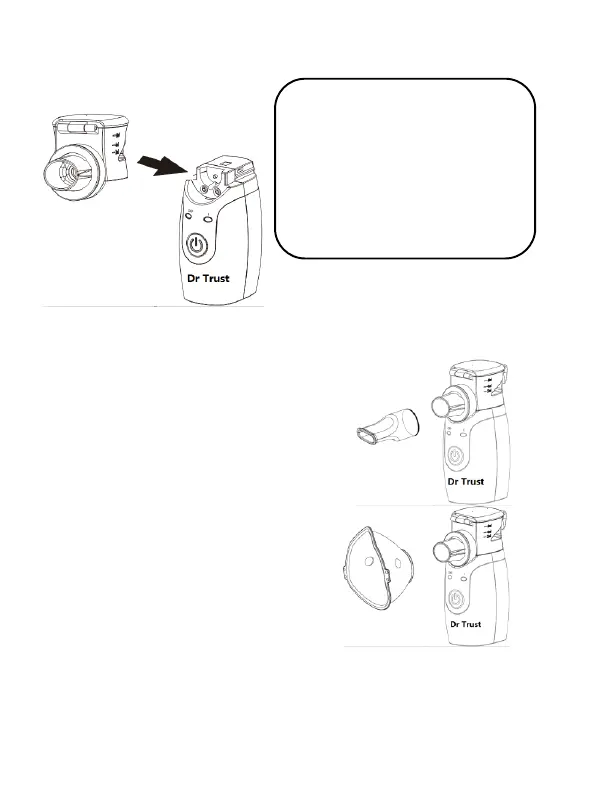 Dr Trust

Dr Trust

Dr Trust