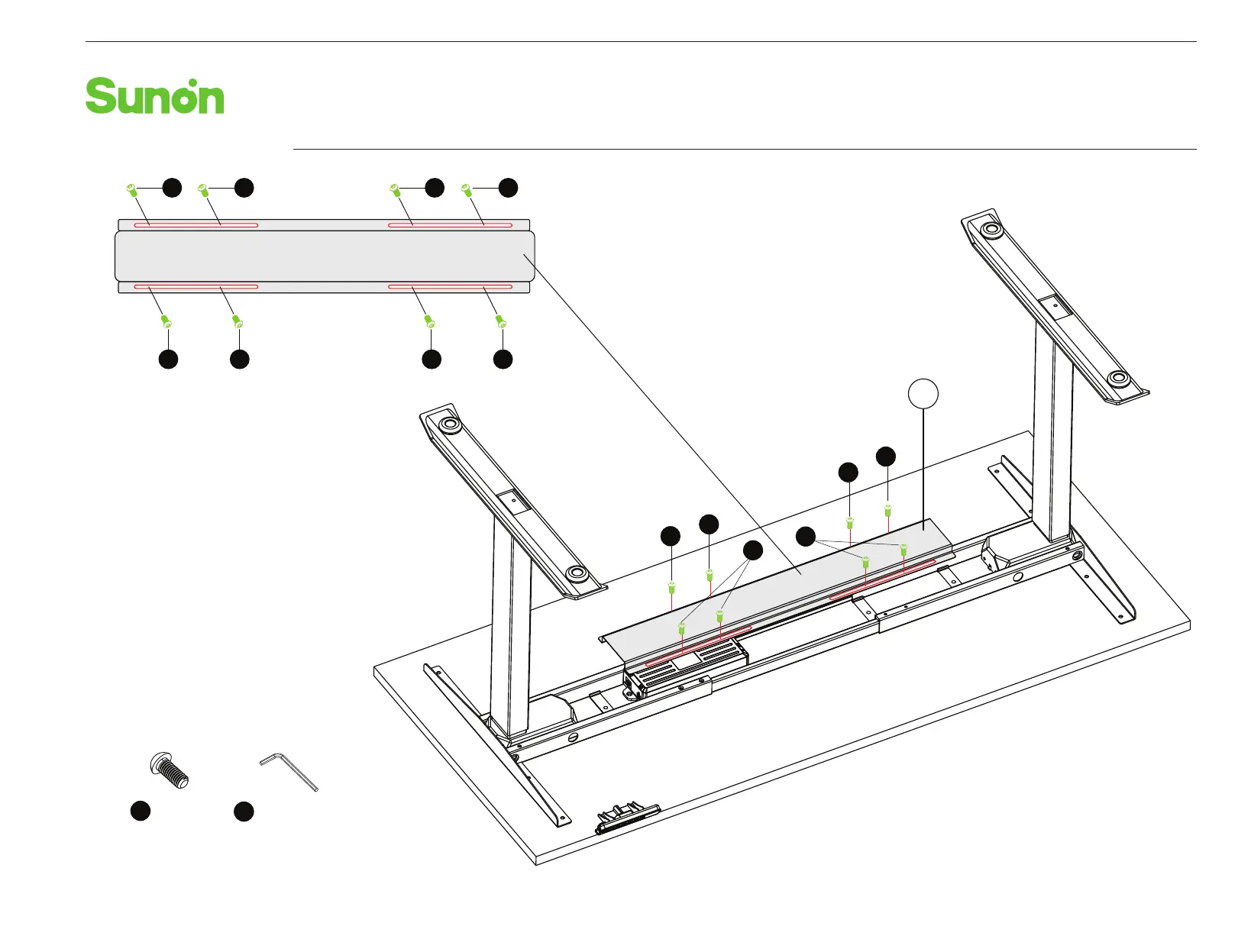 Sunon