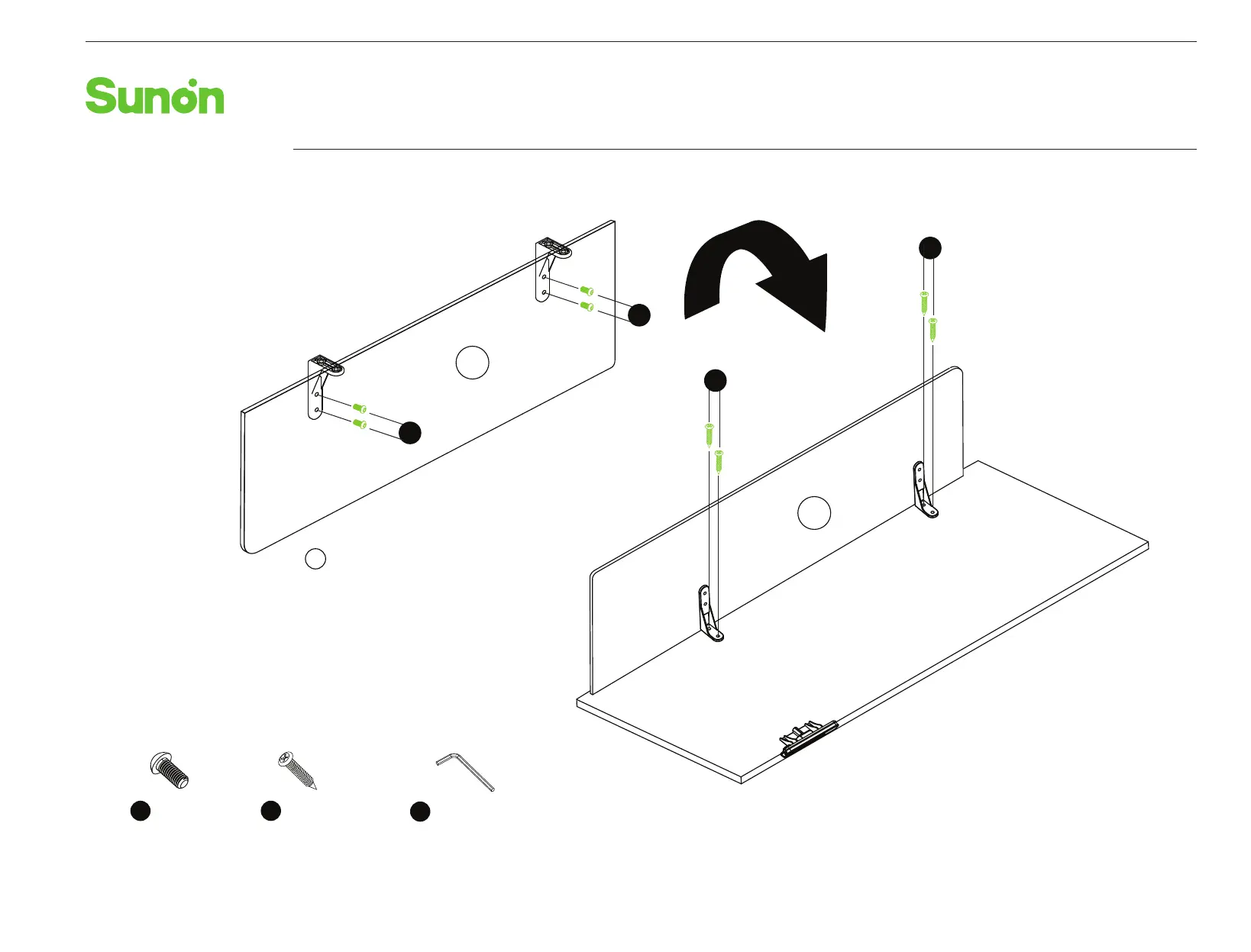 Sunon