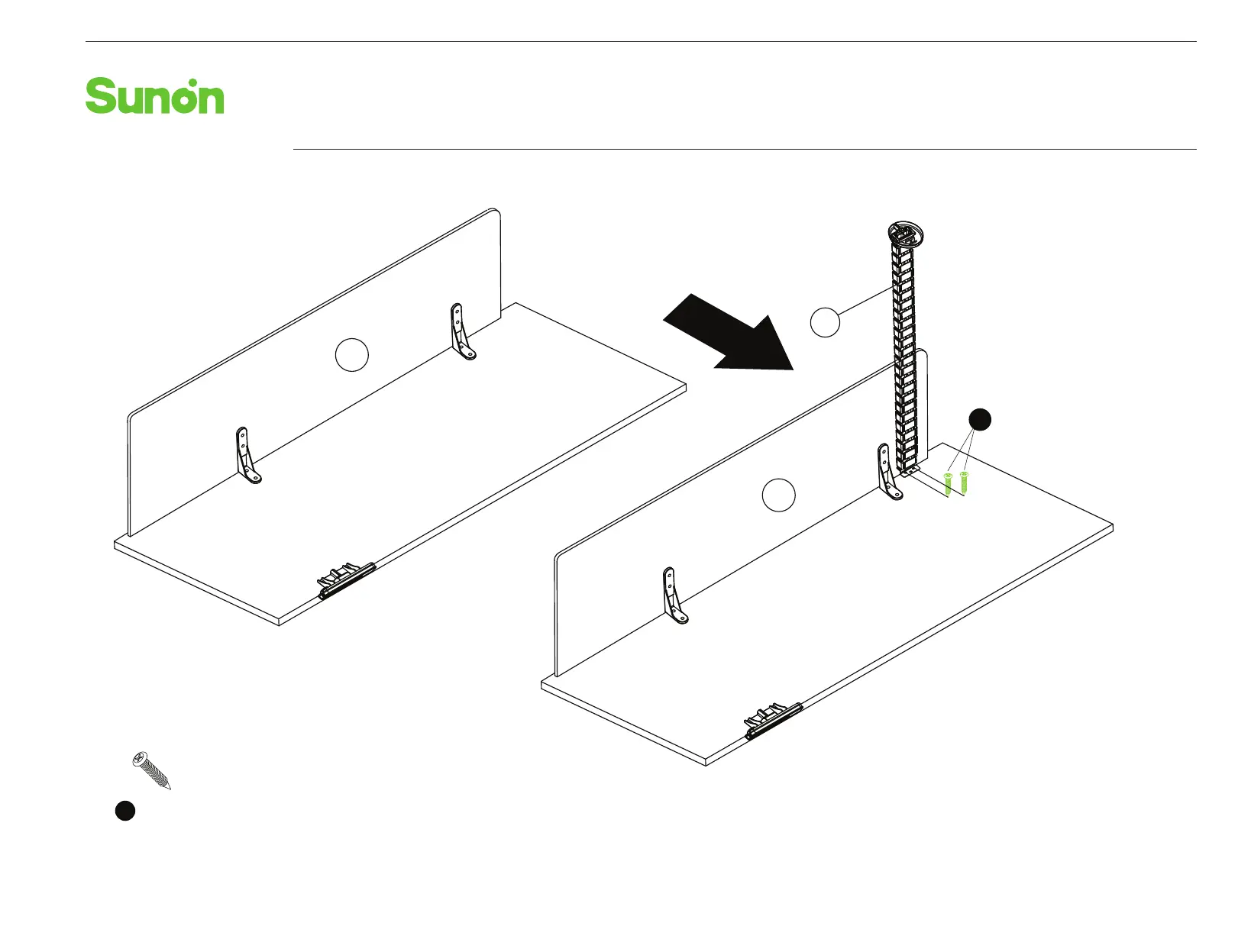 Sunon