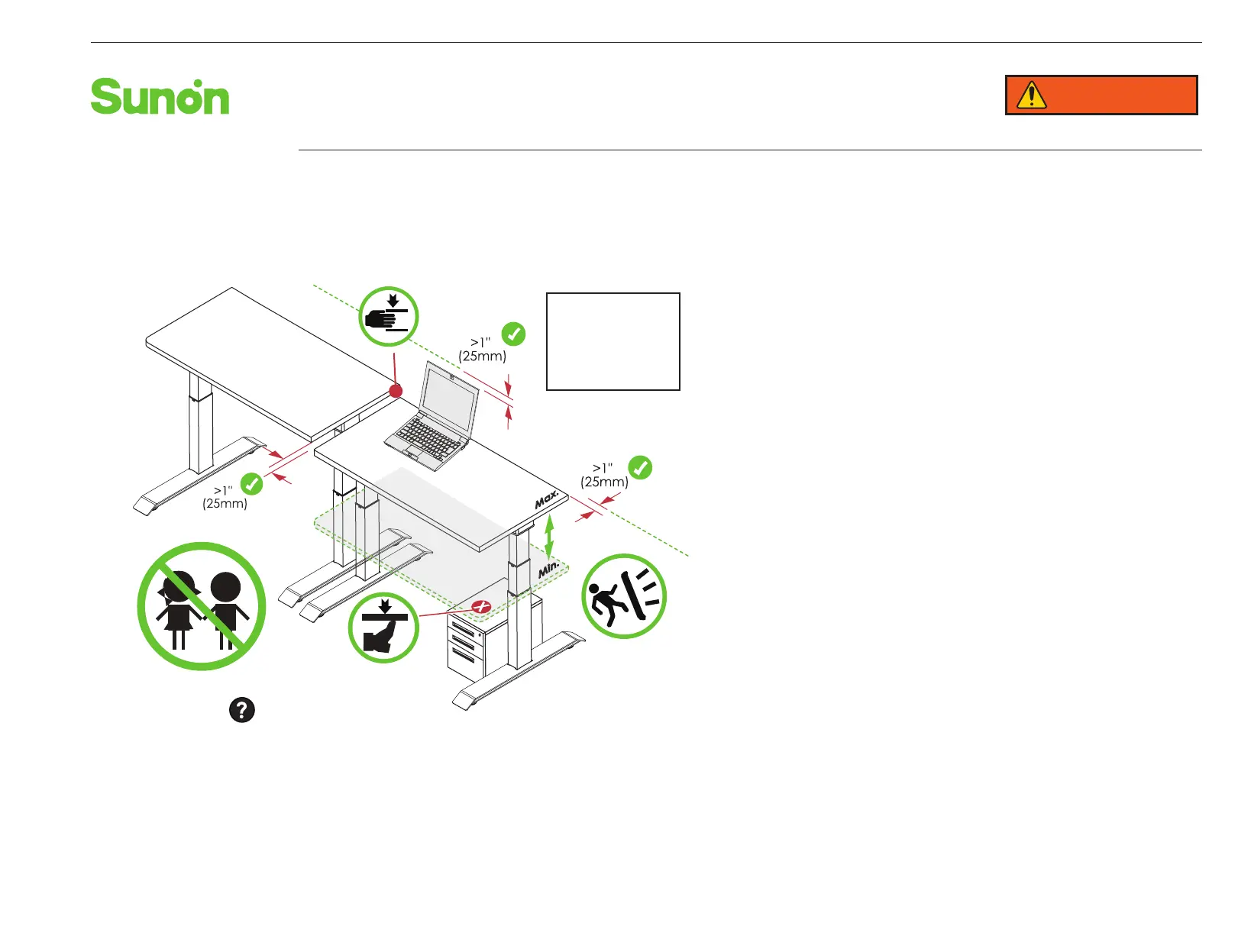 Sunon

>1"
(25mm)

>1"
(25mm)

>1"
(25mm)

Max.

Min.