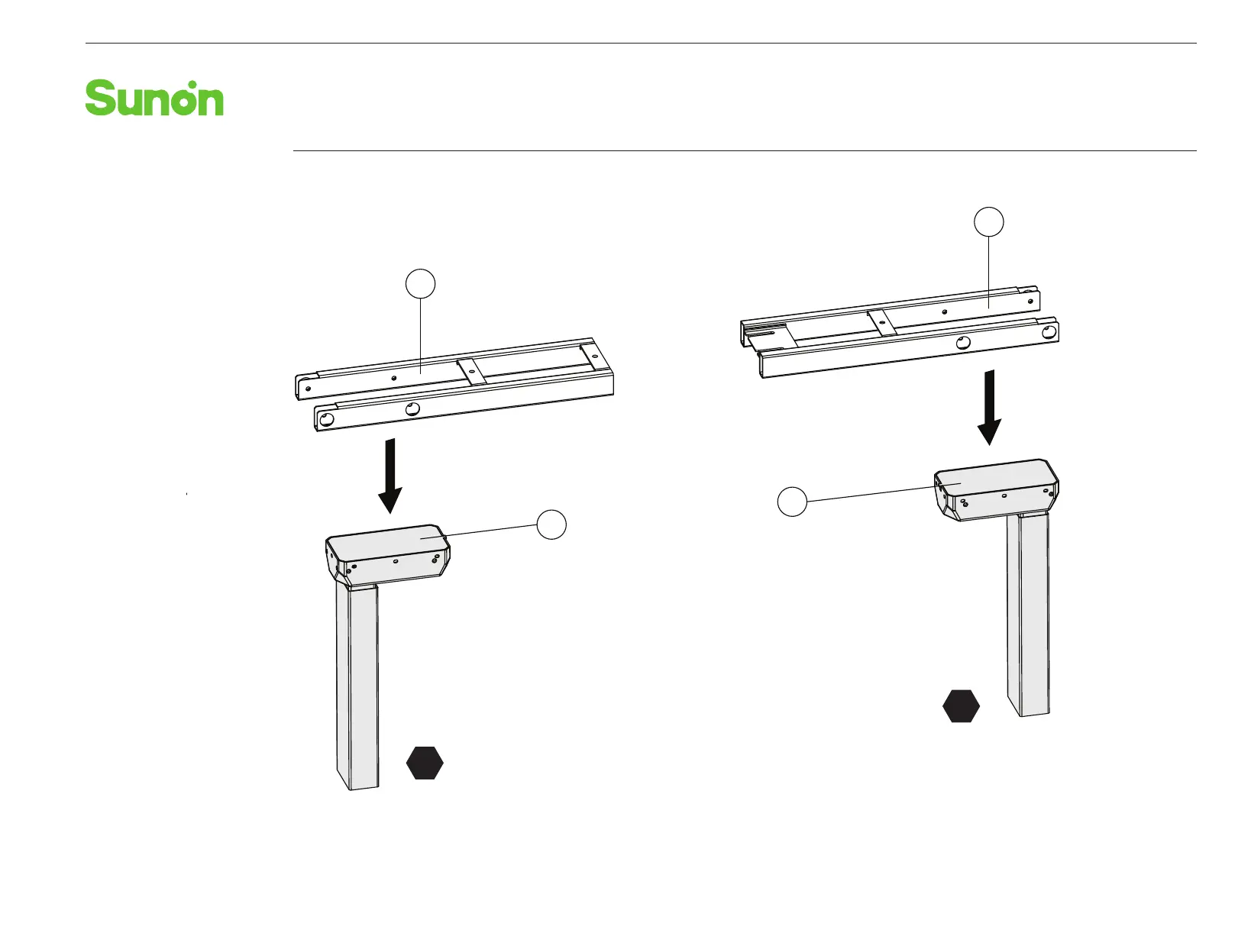 Sunon