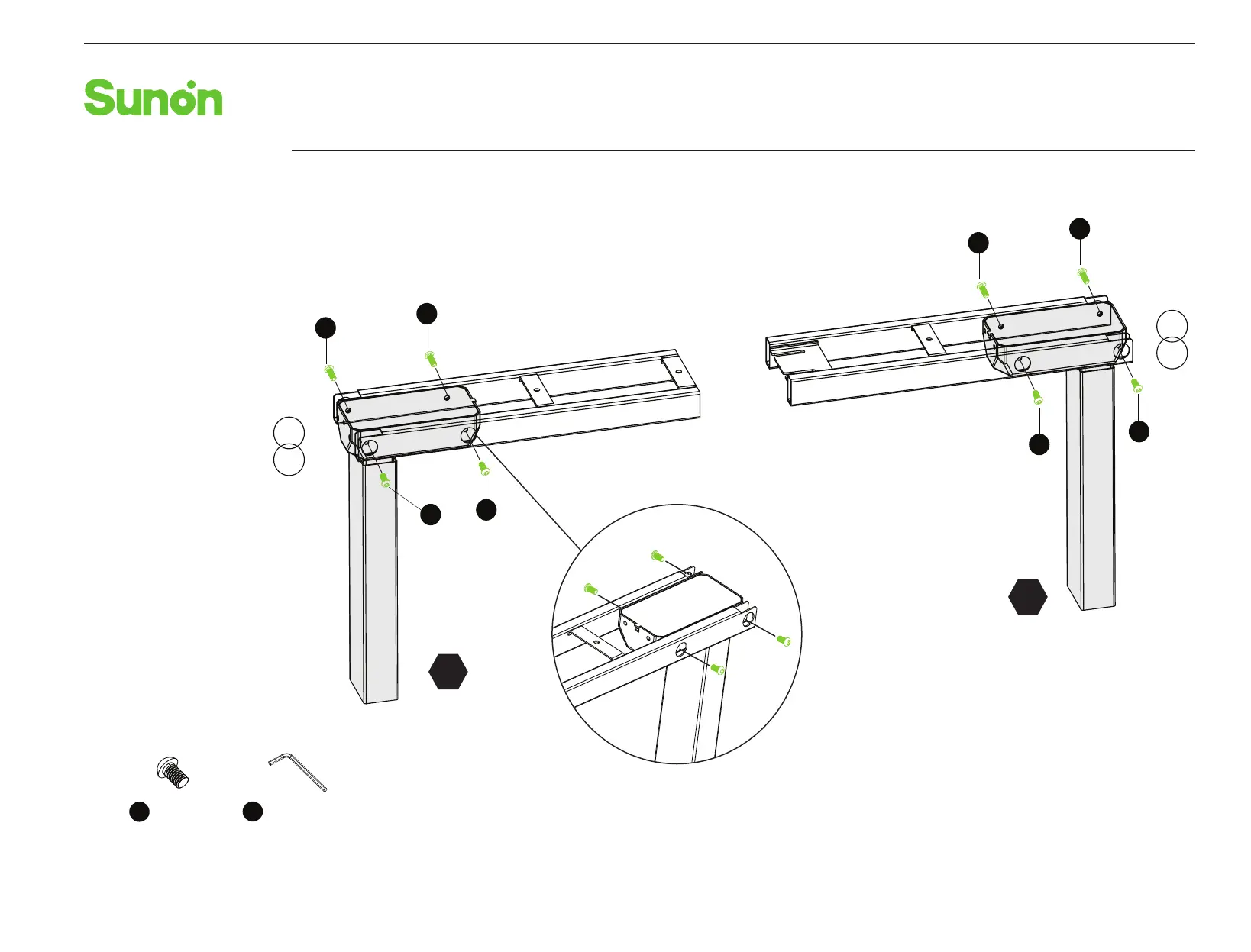 Sunon